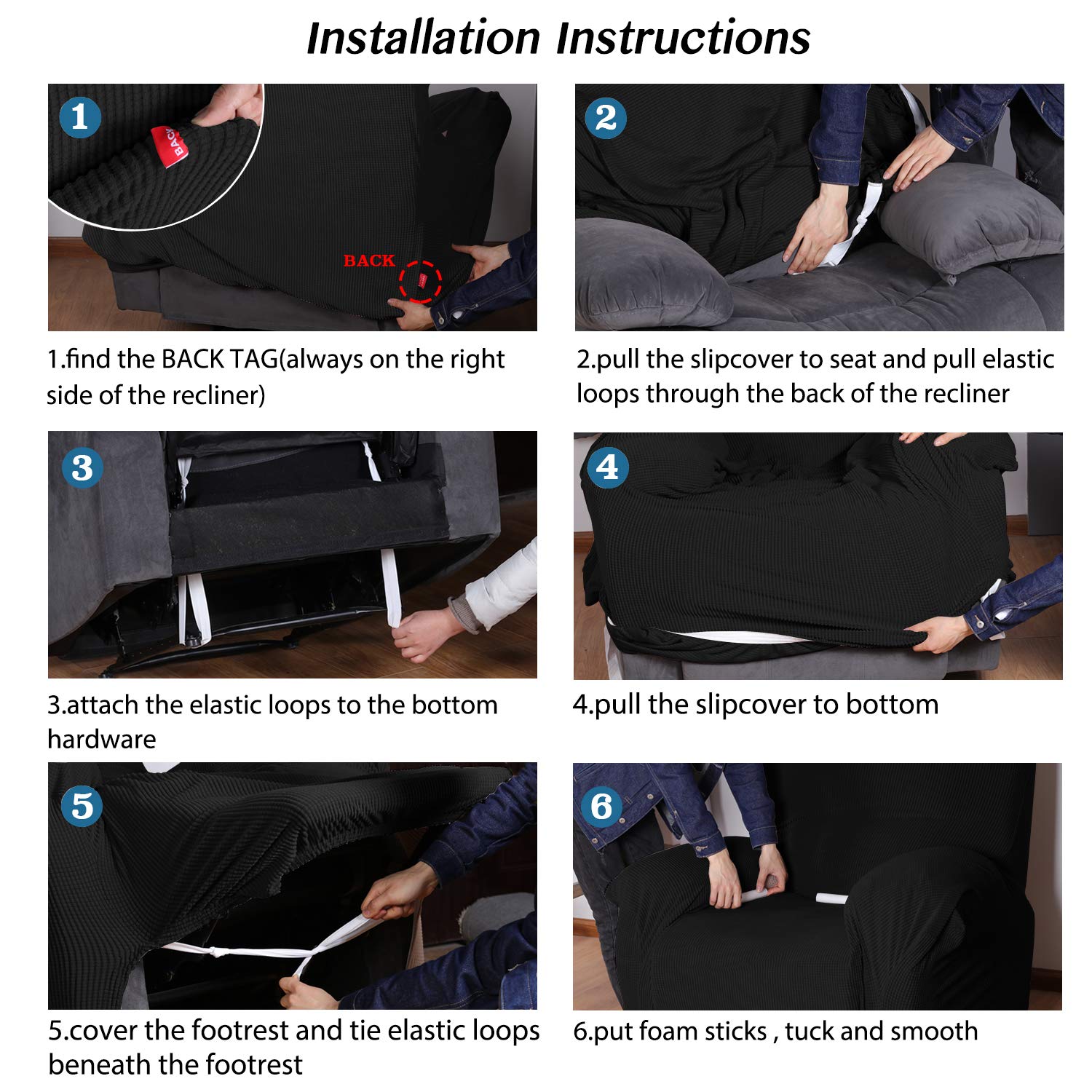 Installation Instructions

1

BACK

BACK

1.find the BACK TAG(always on the right side of the recliner)

2

2.pull the slipcover to seat and pull elastic loops through the back of the recliner

3

3.attach the elastic loops to the bottom hardware

4

4.pull the slipcover to bottom

5

5.cover the footrest and tie elastic loops beneath the footrest

6

6.put foam sticks , tuck and smooth