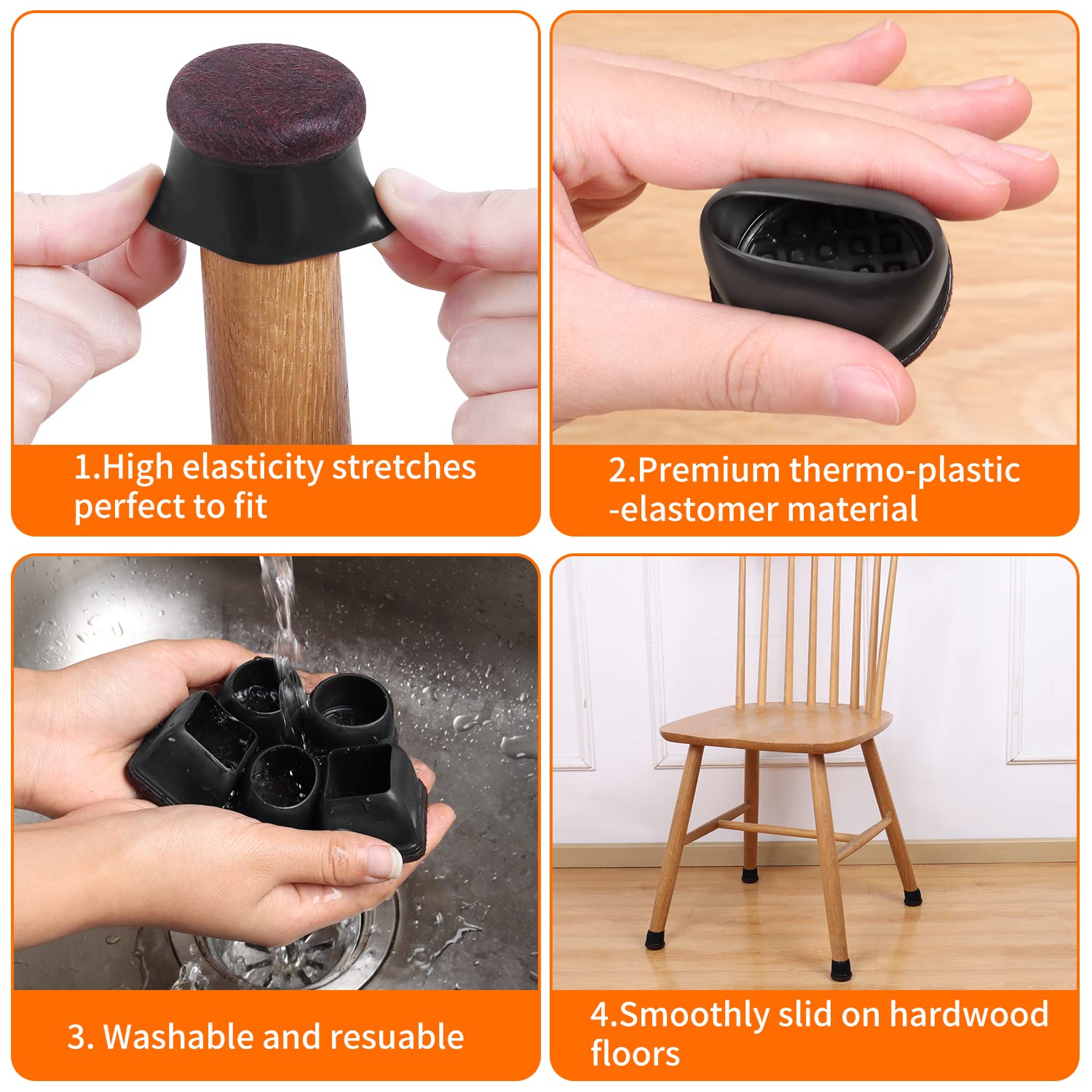 1.High elasticity stretches perfect to fit

2.Premium thermo-plastic -elastomer material

3. Washable and resuable

4.Smoothly slid on hardwood floors