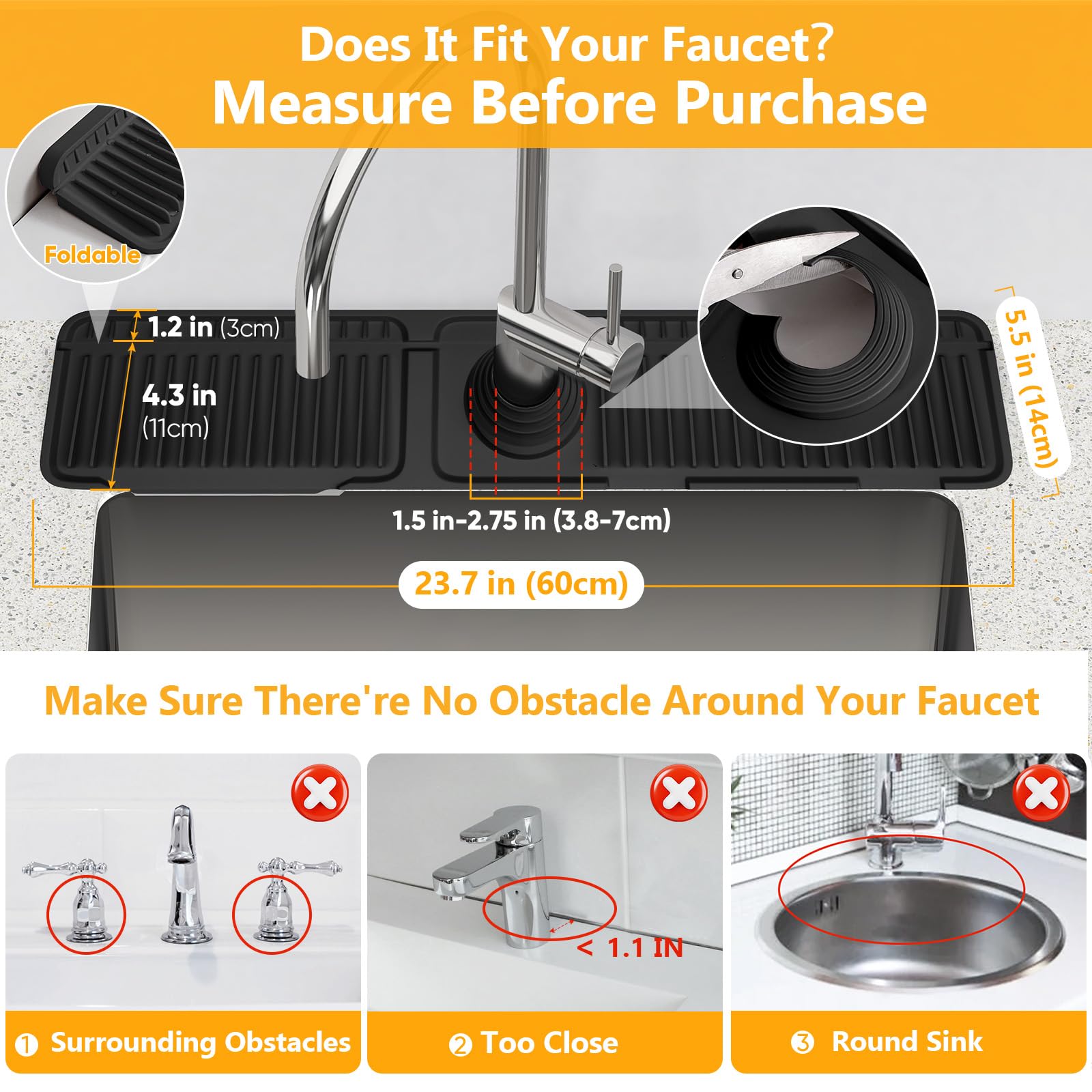 Does It Fit Your Faucet?
Measure Before Purchase

Foldable

1.2 in (3cm)

4.3 in (11cm)

5.5 in (14cm)

1.5 in-2.75 in (3.8-7cm)

23.7 in (60cm)

Make Sure There're No Obstacle Around Your Faucet

< 1.1 IN

① Surrounding Obstacles

② Too Close

③ Round Sink