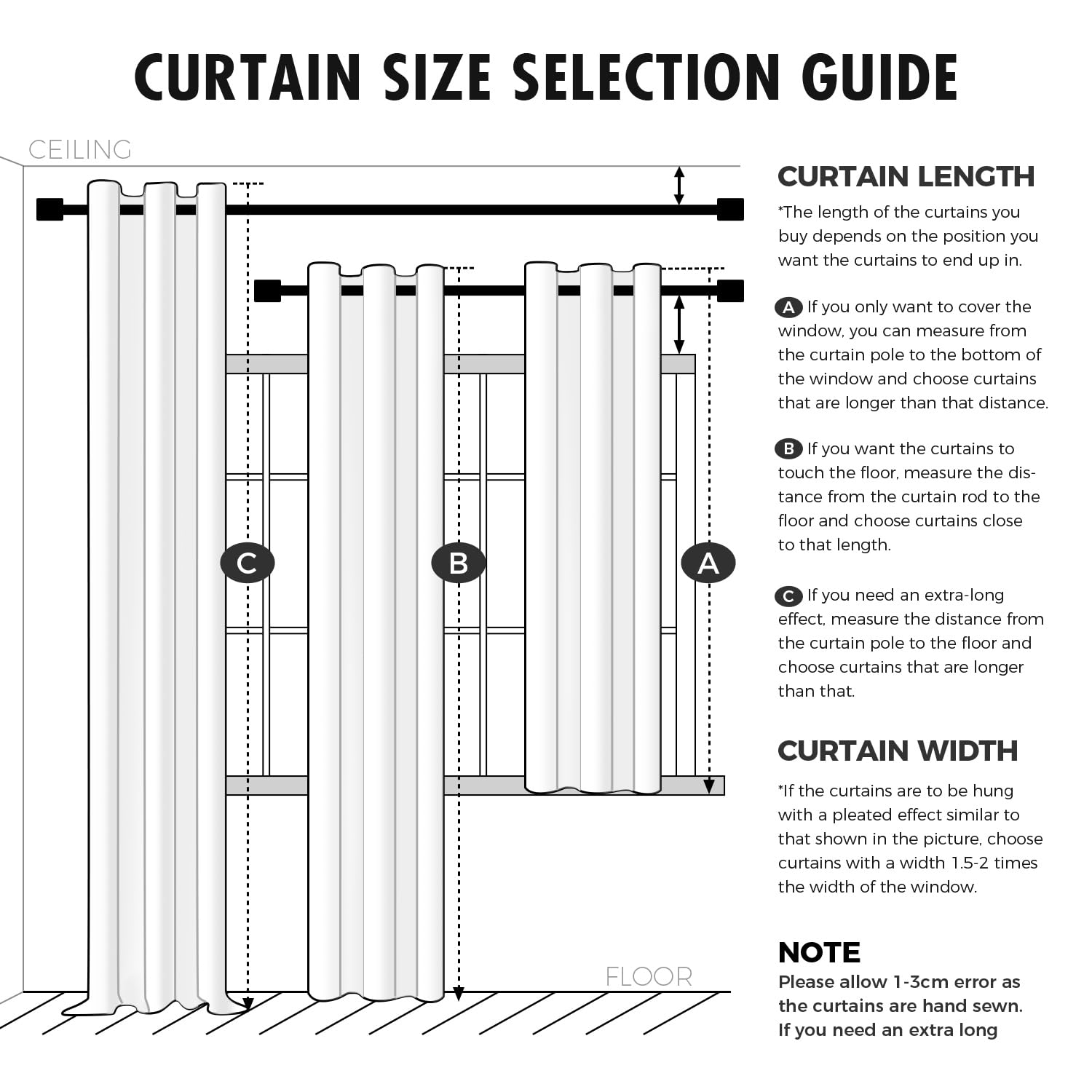 CURTAIN SIZE SELECTION GUIDE

CEILING

C

B

A

FLOOR

CURTAIN LENGTH

*The length of the curtains you buy depends on the position you want the curtains to end up in.

A If you only want to cover the window, you can measure from the curtain pole to the bottom of the window and choose curtains that are longer than that distance.

B If you want the curtains to touch the floor, measure the distance from the curtain rod to the floor and choose curtains close to that length.

C If you need an extra-long effect, measure the distance from the curtain pole to the floor and choose curtains that are longer than that.

CURTAIN WIDTH

*If the curtains are to be hung with a pleated effect similar to that shown in the picture, choose curtains with a width 1.5-2 times the width of the window.

NOTE

Please allow 1-3cm error as the curtains are hand sewn. If you need an extra long