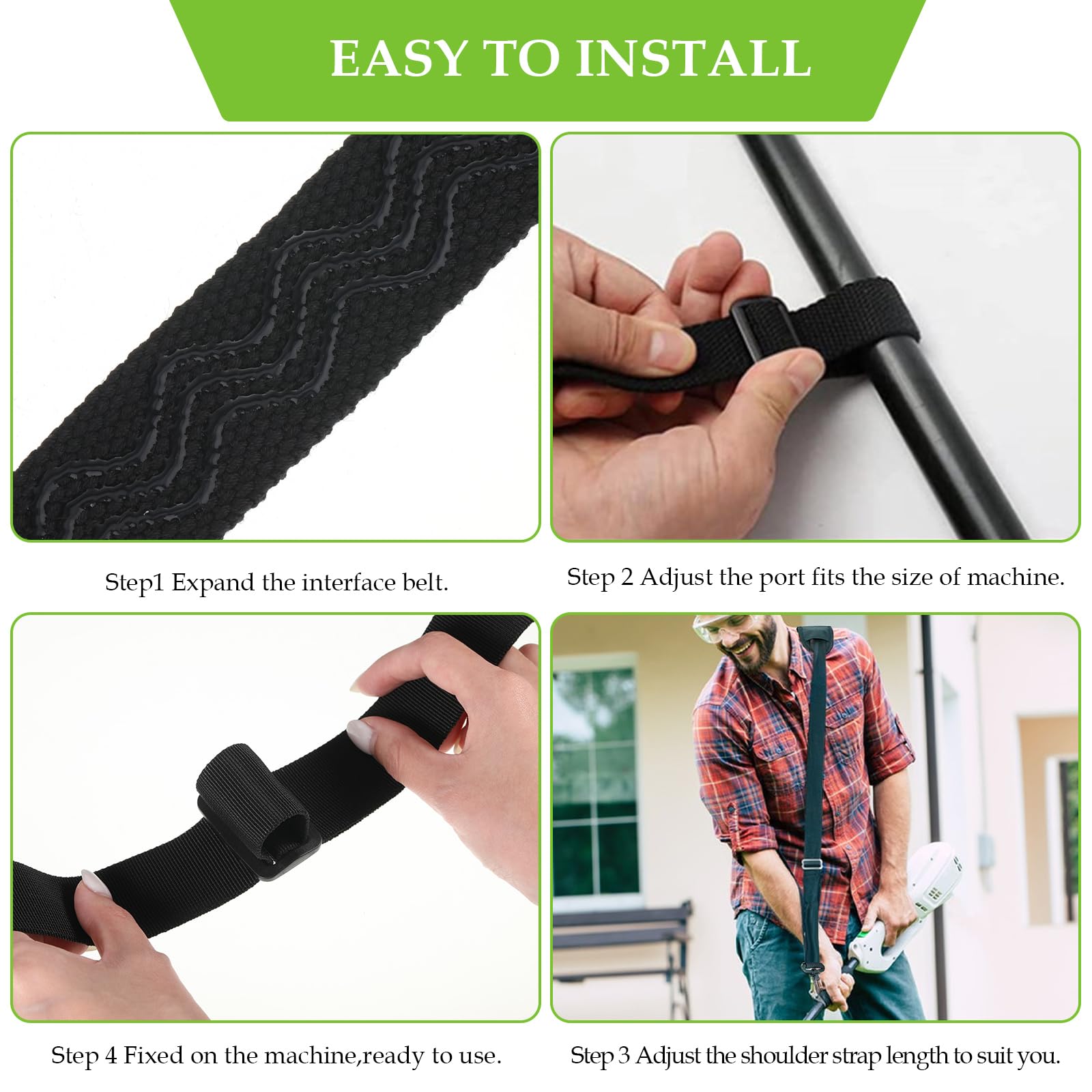 EASY TO INSTALL

Step1 Expand the interface belt.

Step 2 Adjust the port fits the size of machine.

Step 4 Fixed on the machine,ready to use.

Step 3 Adjust the shoulder strap length to suit you.