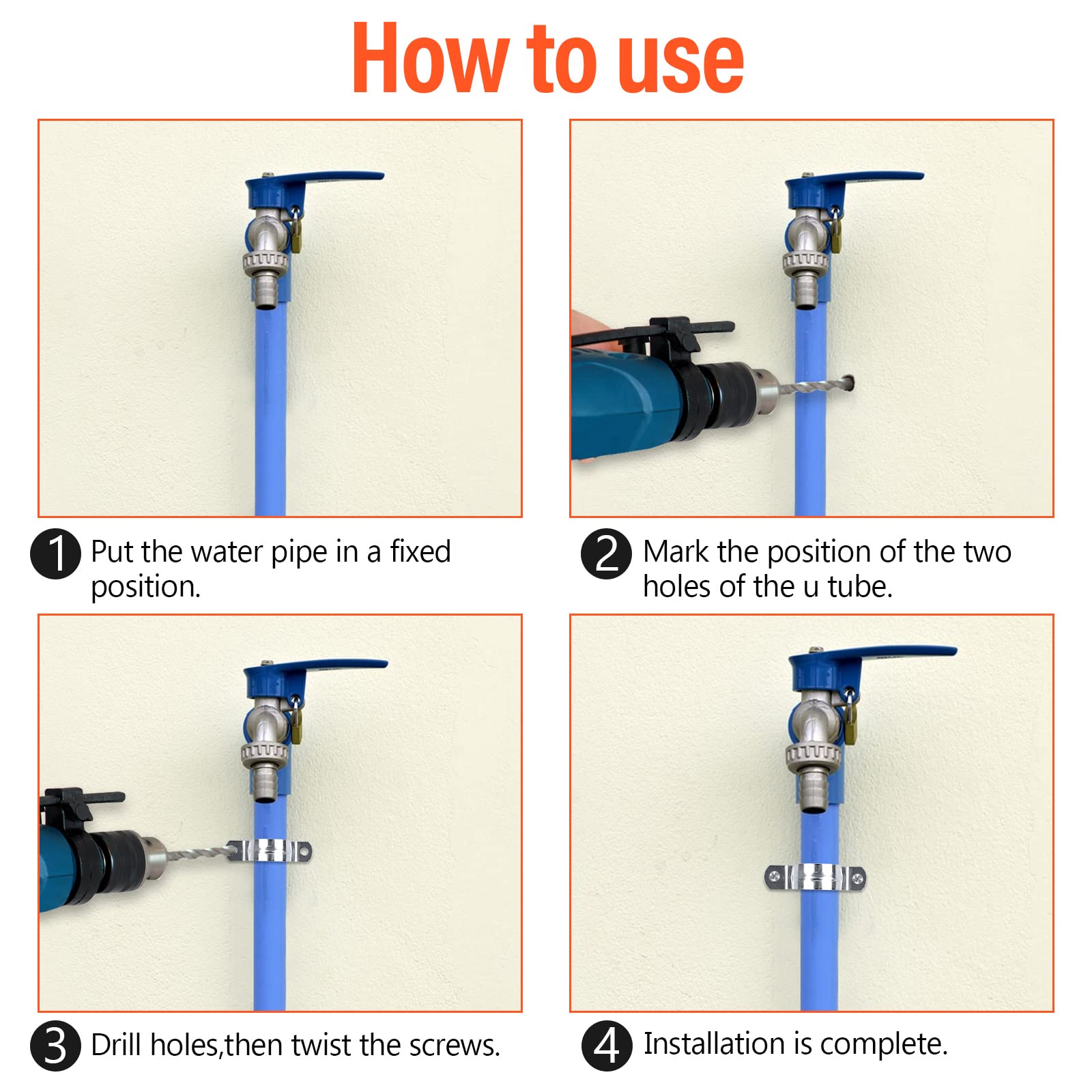 How to use

1 Put the water pipe in a fixed position.

2 Mark the position of the two holes of the u tube.

3 Drill holes,then twist the screws.

4 Installation is complete.