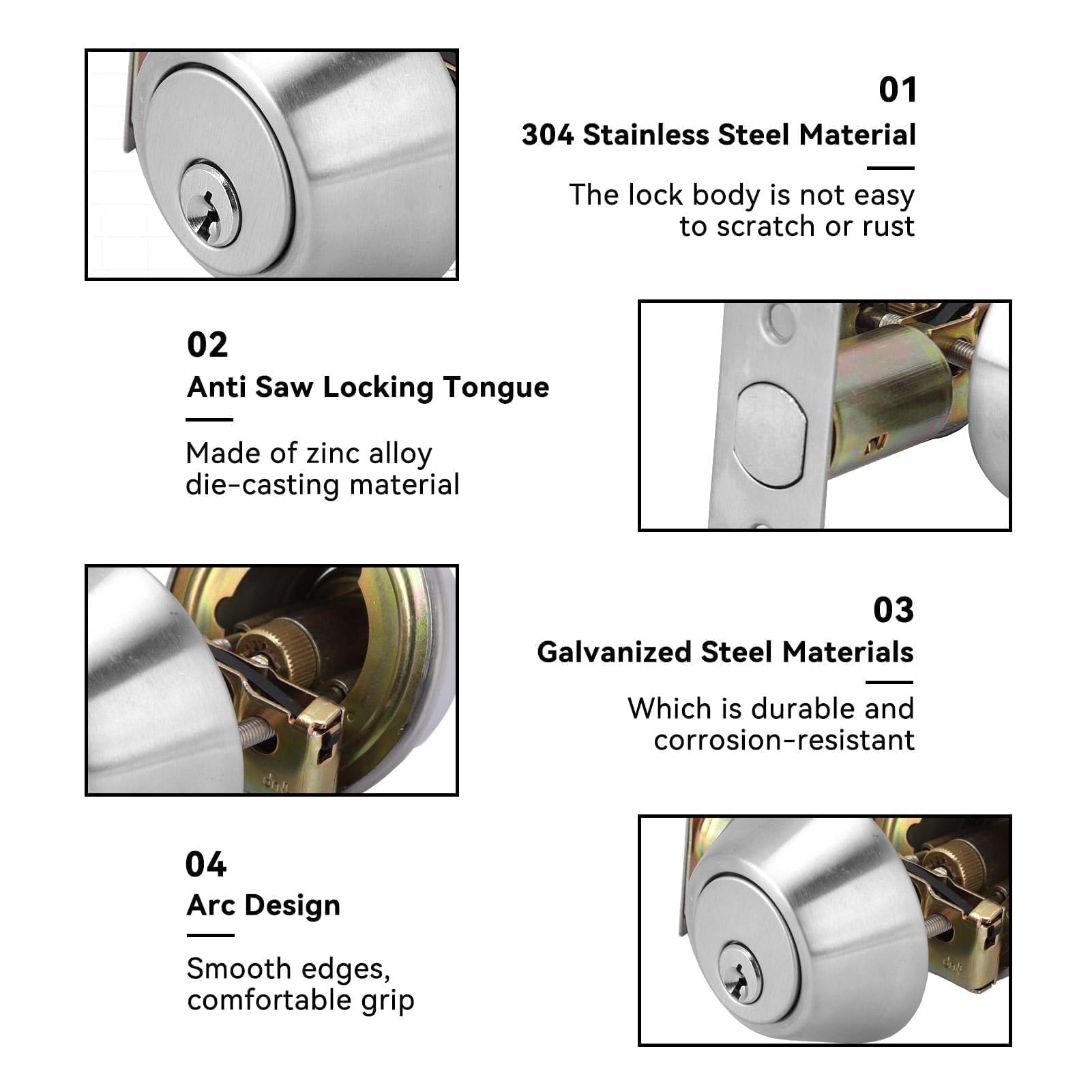 01
304 Stainless Steel Material

The lock body is not easy to scratch or rust

02
Anti Saw Locking Tongue

Made of zinc alloy die-casting material

03
Galvanized Steel Materials

Which is durable and corrosion-resistant

04
Arc Design

Smooth edges, comfortable grip