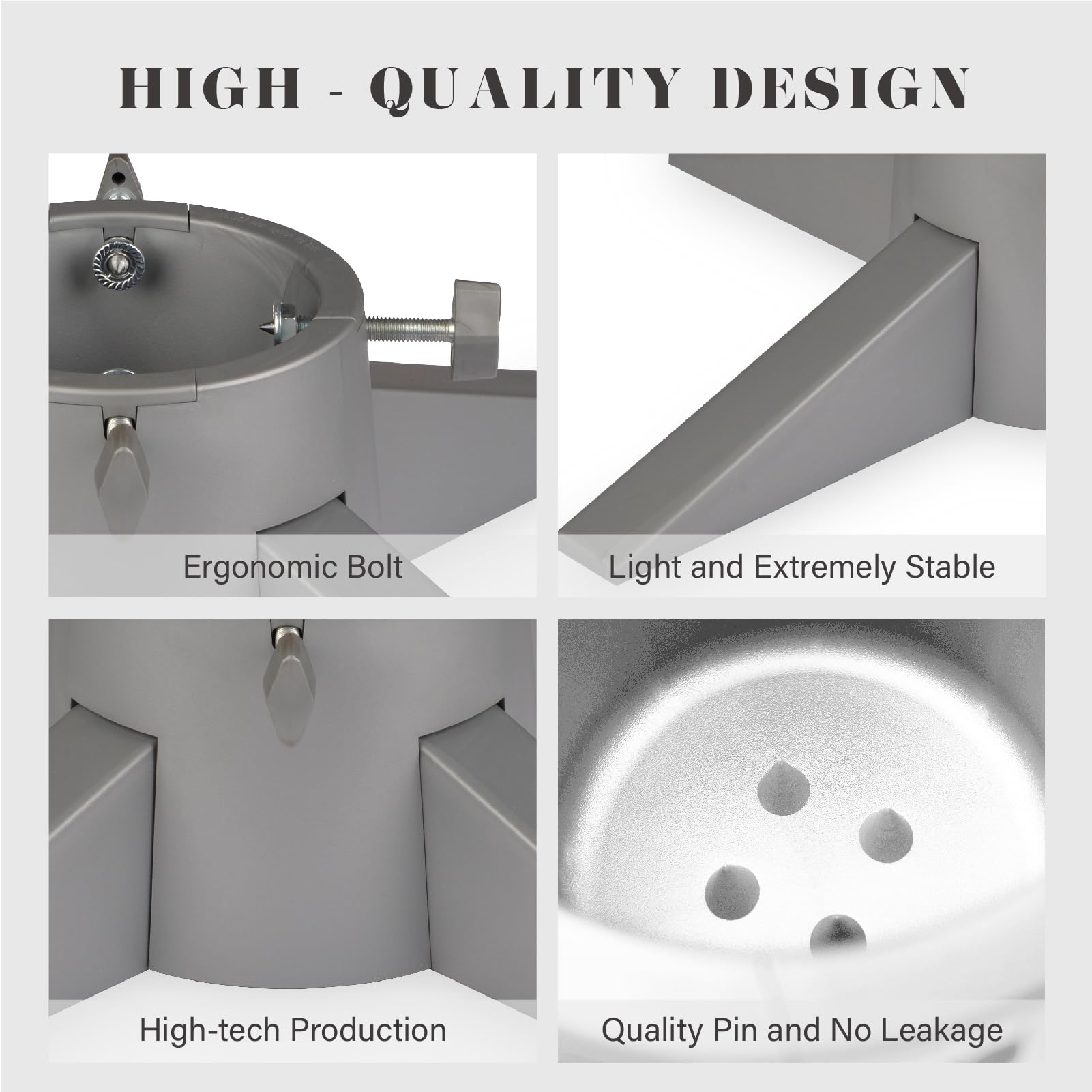 HIGH - QUALITY DESIGN

Ergonomic Bolt

Light and Extremely Stable

High-tech Production

Quality Pin and No Leakage