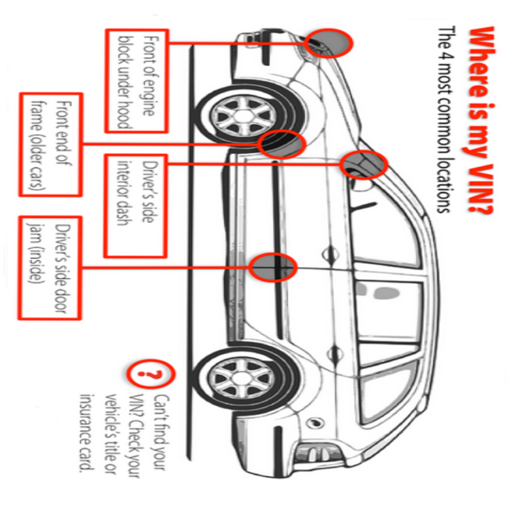 Where is my VIN?
The 4 most common locations

Front of engine block under hood

Front end of frame (older cars)

Driver's side interior dash

Driver's side door jam (inside)

?

Can't find your VIN? Check your vehicle's title or insurance card.