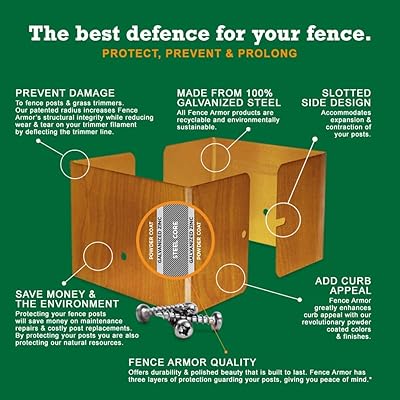 The best defence for your fence.
PROTECT, PREVENT & PROLONG

PREVENT DAMAGE
To fence posts & grass trimmers. Our patented radius increases Fence Armor's structural integrity while reducing wear & tear on your trimmer filament by deflecting the trimmer line.

MADE FROM 100% GALVANIZED STEEL
All Fence Armor products are recyclable and environmentally sustainable.

SLOTTED SIDE DESIGN
Accommodates expansion & contraction of your posts.

POWDER COAT
GALVANIZED ZINC
STEEL CORE
GALVANIZED ZINC
POWDER COAT

SAVE MONEY & THE ENVIRONMENT
Protecting your fence posts will save money on maintenance repairs & costly post replacements. By protecting your posts you are also protecting our natural resources.

ADD CURB APPEAL
Fence Armor greatly enhances curb appeal with our revolutionary powder coated colors & finishes.

FENCE ARMOR QUALITY
Offers durability & polished beauty that is built to last. Fence Armor has three layers of protection guarding your posts, giving you peace of mind.*