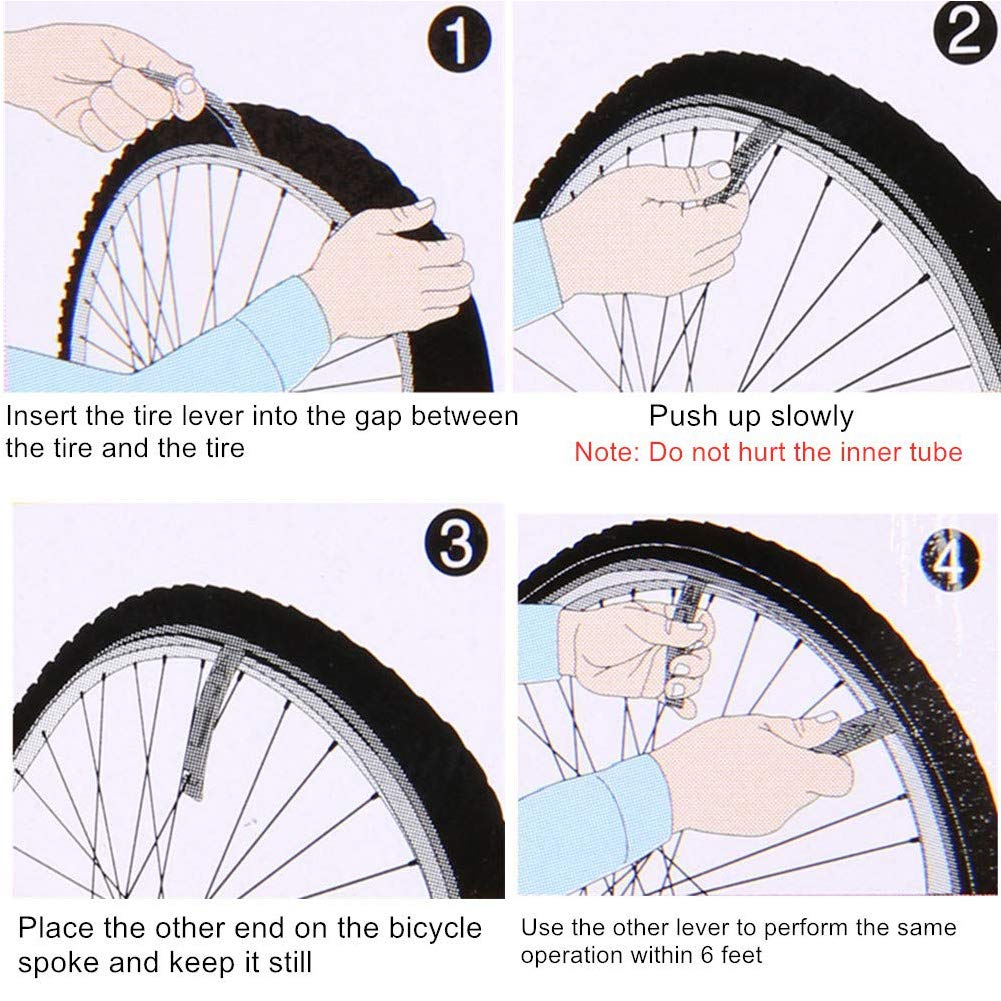 1

Insert the tire lever into the gap between the tire and the tire

2

Push up slowly

Note: Do not hurt the inner tube

3

Place the other end on the bicycle spoke and keep it still

4

Use the other lever to perform the same operation within 6 feet