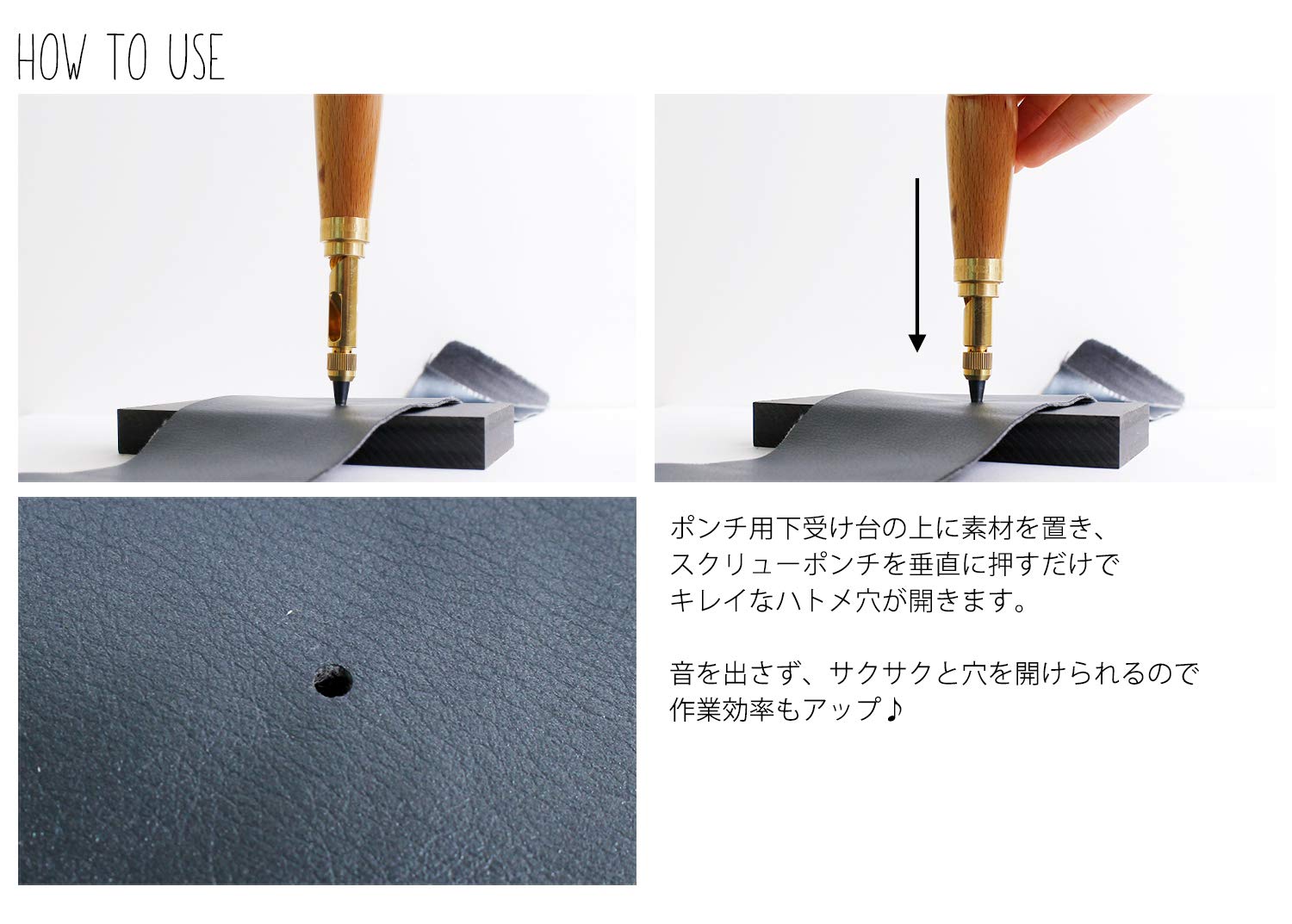 HOW TO USE

ポンチ用下受け台の上に素材を置き、スクリューポンチを垂直に押すだけでキレイなハトメ穴が開きます。

音を出さず、サクサクと穴を開けられるので作業効率もアップ♪