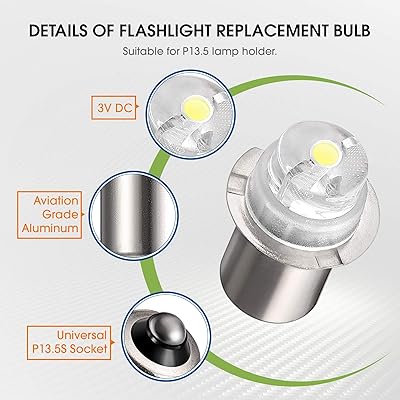 DETAILS OF FLASHLIGHT REPLACEMENT BULB

Suitable for P13.5 lamp holder.

3V DC

Aviation Grade Aluminum

Universal P13.5S Socket