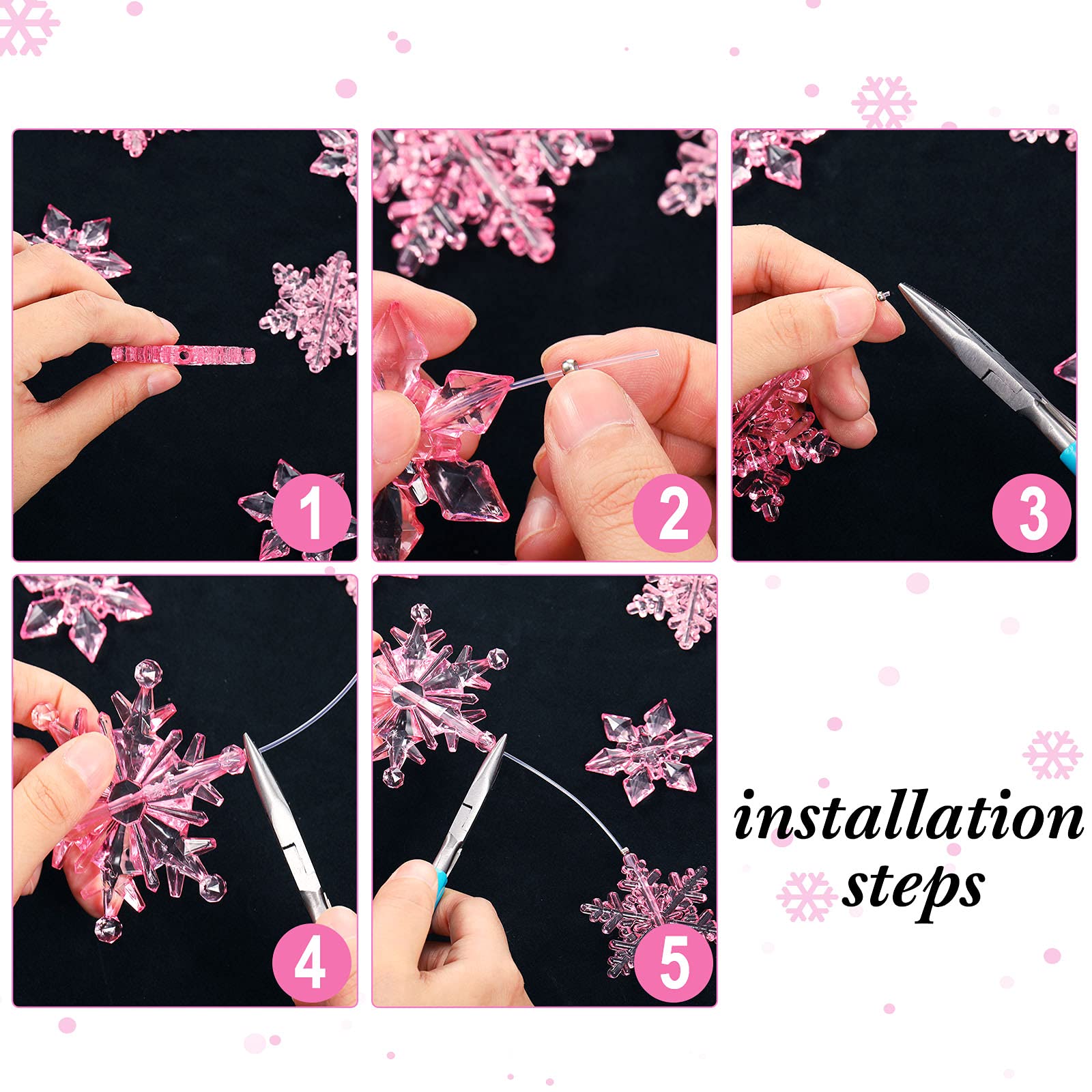 1

2

3

4

5

installation steps