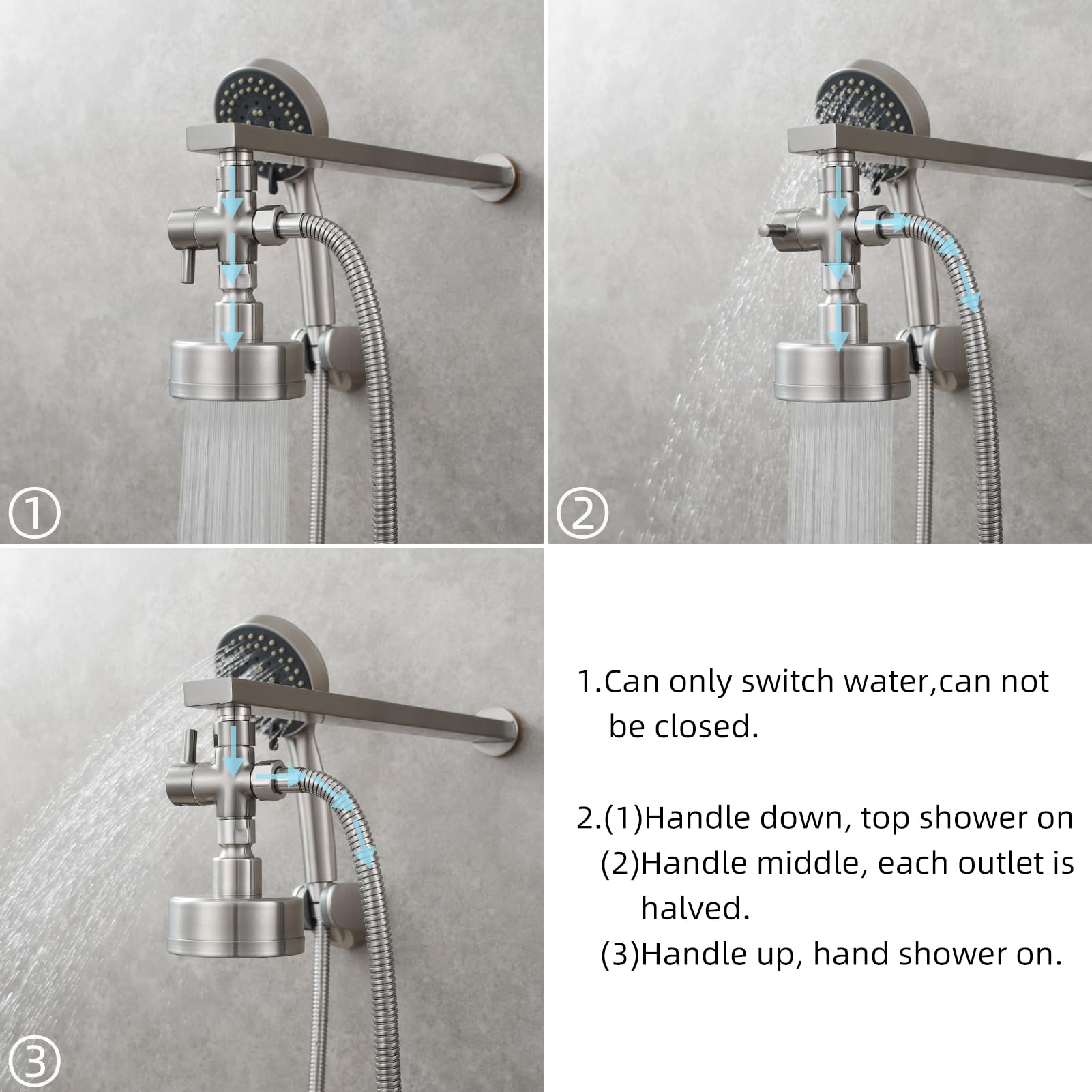 ①

②

③

1.Can only switch water,can not be closed.

2.(1)Handle down, top shower on
(2)Handle middle, each outlet is halved.
(3)Handle up, hand shower on.