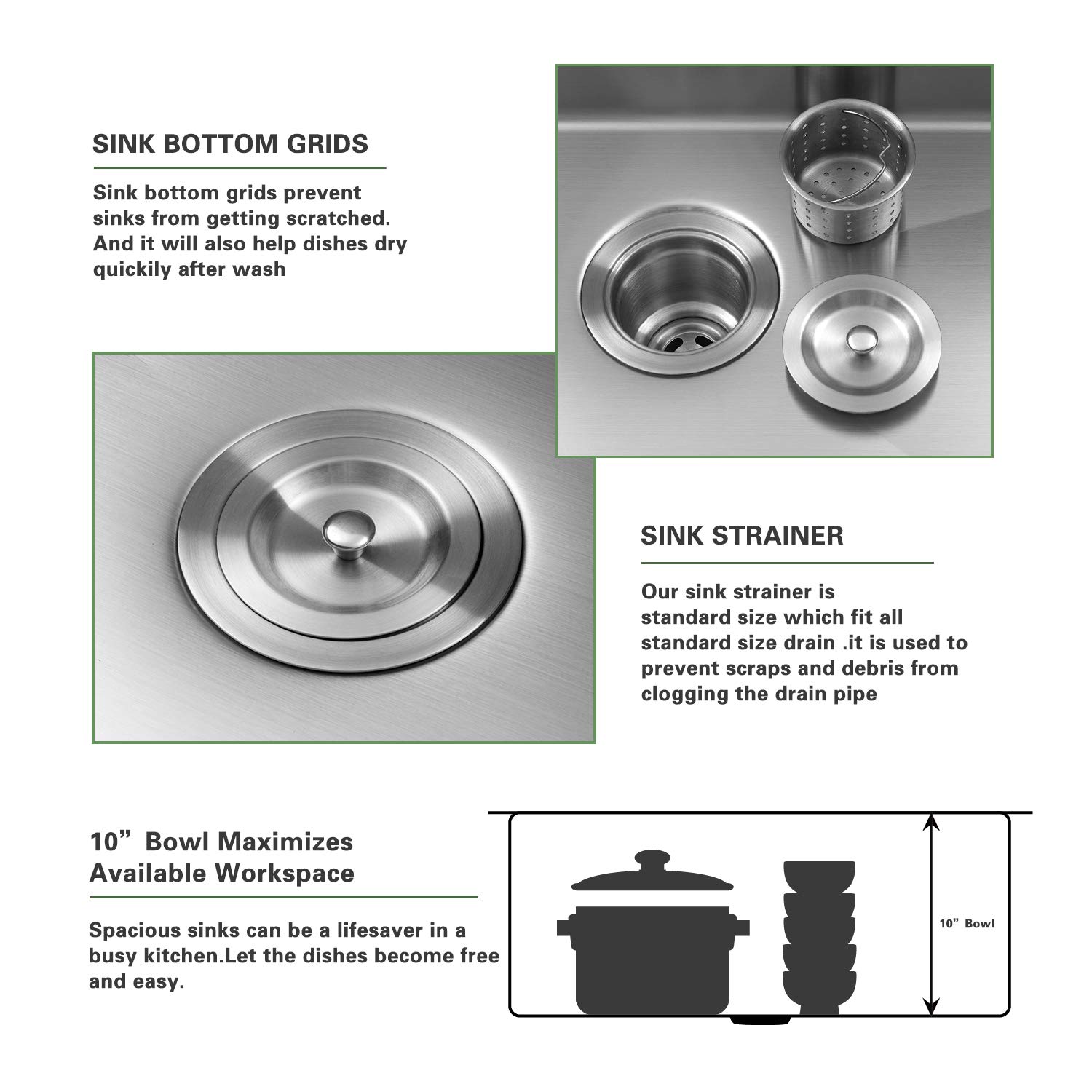 SINK BOTTOM GRIDS

Sink bottom grids prevent sinks from getting scratched. And it will also help dishes dry quickily after wash

SINK STRAINER

Our sink strainer is standard size which fit all standard size drain .it is used to prevent scraps and debris from clogging the drain pipe

10” Bowl Maximizes Available Workspace

Spacious sinks can be a lifesaver in a busy kitchen.Let the dishes become free and easy.

10” Bowl