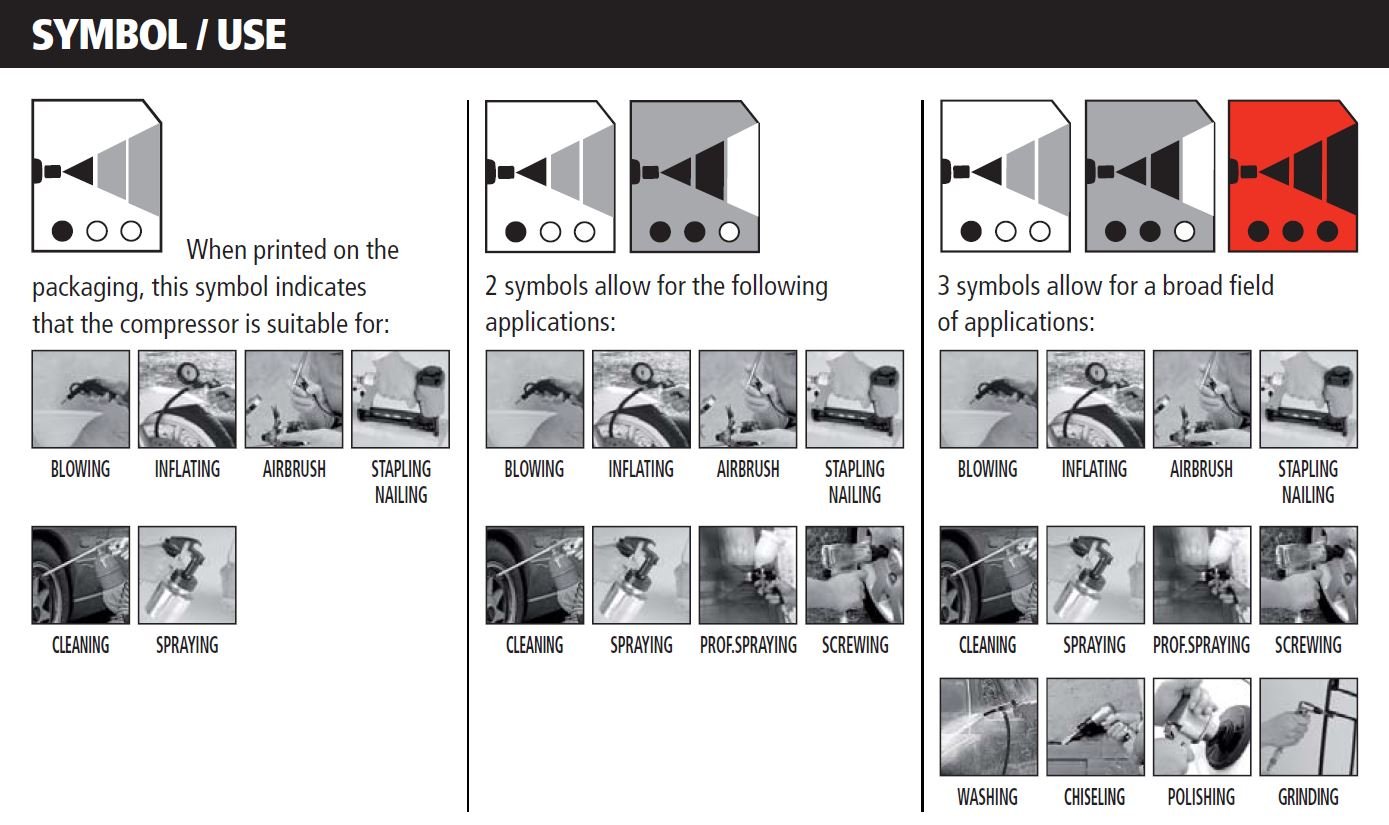 SYMBOL / USE

When printed on the packaging, this symbol indicates that the compressor is suitable for:

BLOWING
INFLATING
AIRBRUSH
STAPLING NAILING
CLEANING
SPRAYING

2 symbols allow for the following applications:

BLOWING
INFLATING
AIRBRUSH
STAPLING NAILING
CLEANING
SPRAYING
PROF.SPRAYING
SCREWING

3 symbols allow for a broad field of applications:

BLOWING
INFLATING
AIRBRUSH
STAPLING NAILING
CLEANING
SPRAYING
PROF.SPRAYING
SCREWING
WASHING
CHISELING
POLISHING
GRINDING