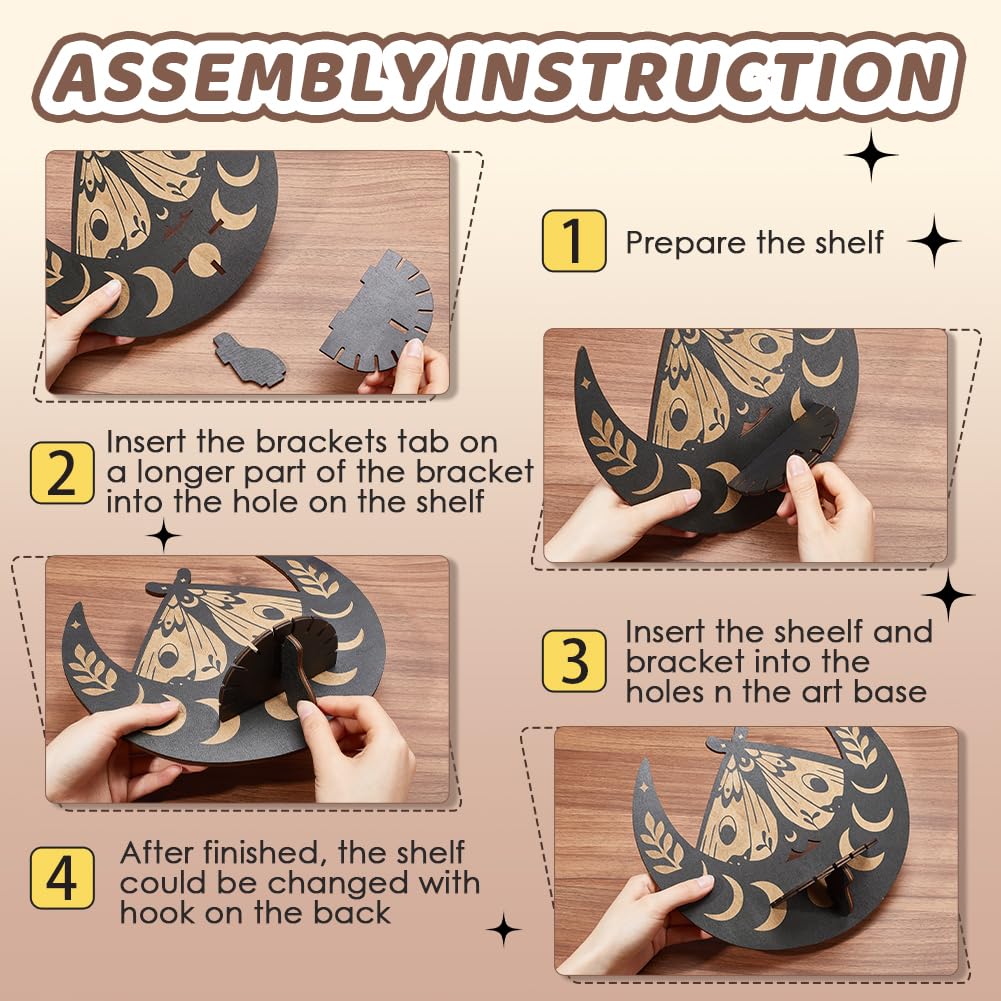 ASSEMBLY INSTRUCTION

1 Prepare the shelf

2 Insert the brackets tab on a longer part of the bracket into the hole on the shelf

3 Insert the sheelf and bracket into the holes n the art base

4 After finished, the shelf could be changed with hook on the back