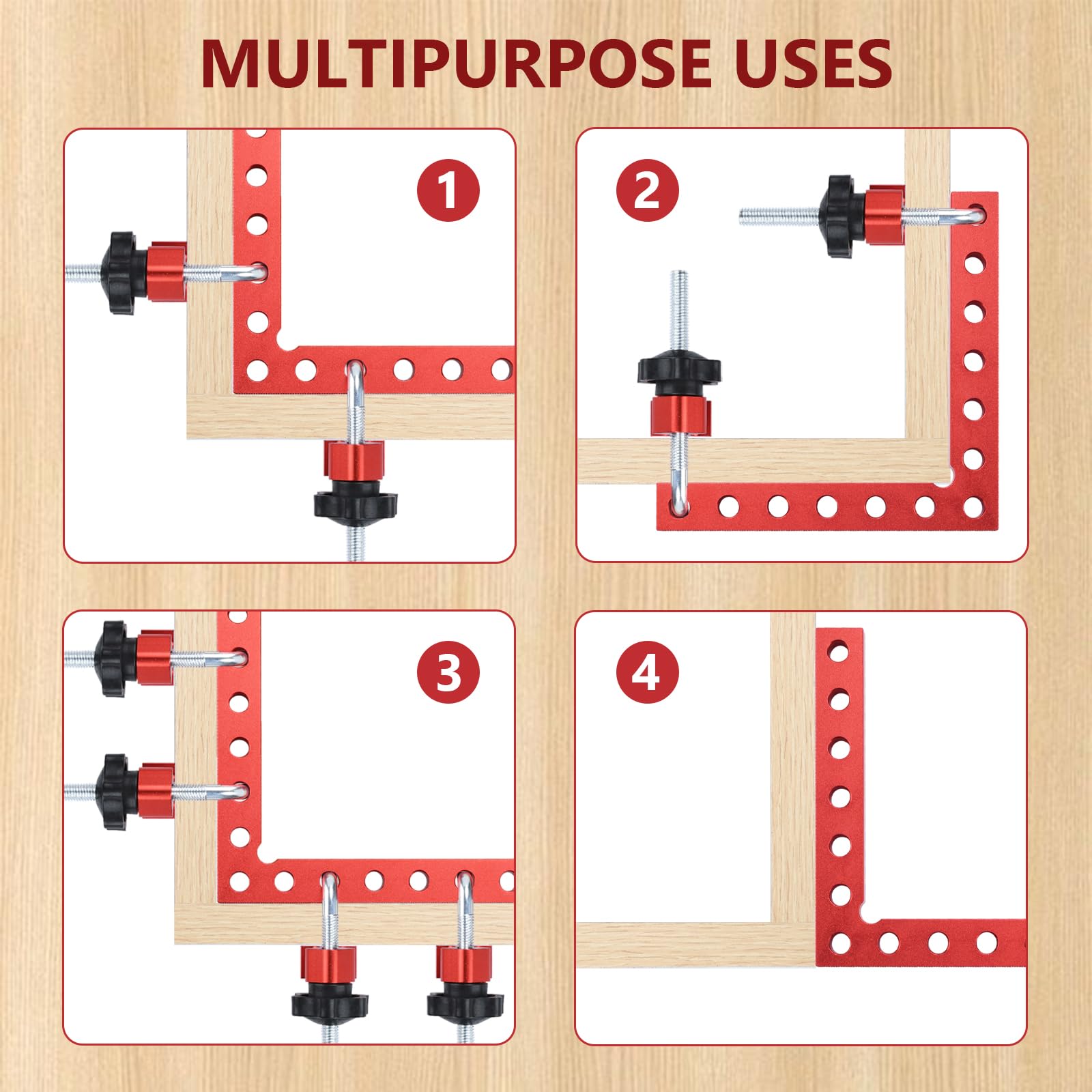 MULTIPURPOSE USES

1

2

3

4