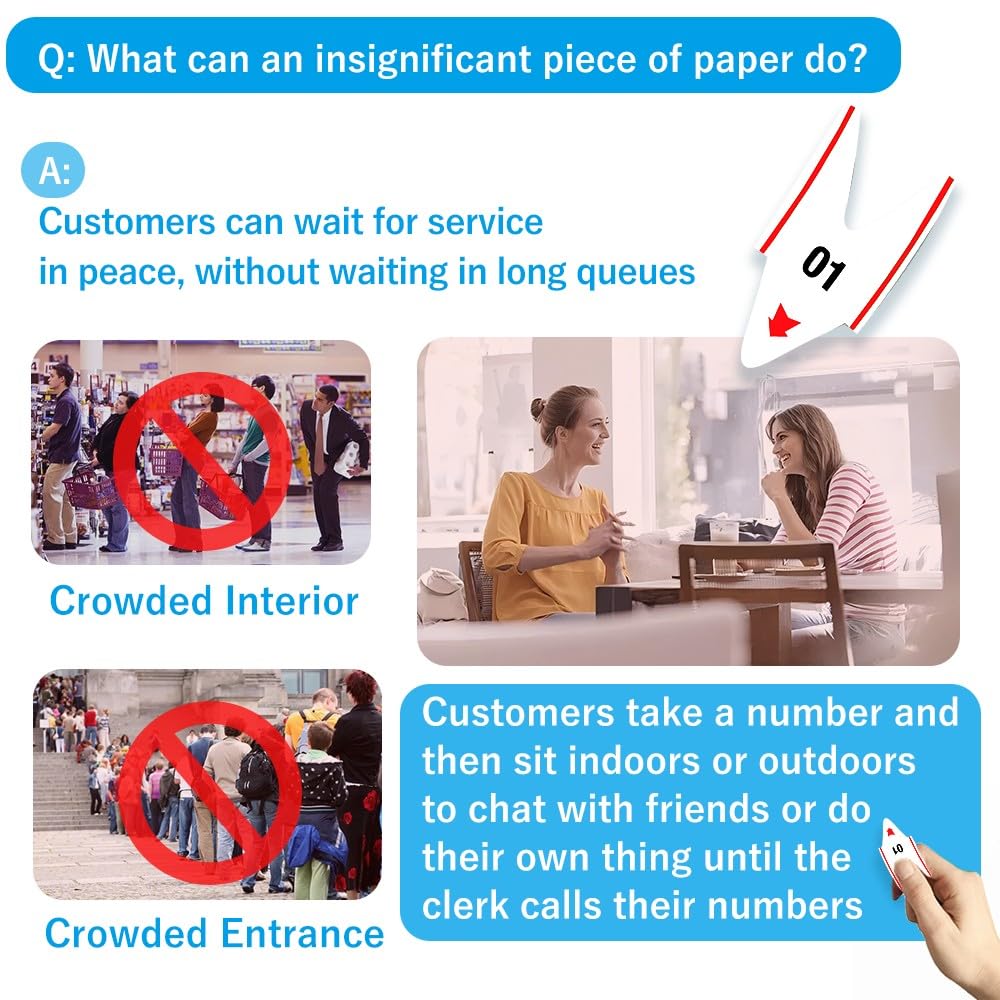 Q: What can an insignificant piece of paper do?

A:
Customers can wait for service in peace, without waiting in long queues

01

Crowded Interior

Crowded Entrance

Customers take a number and then sit indoors or outdoors to chat with friends or do their own thing until the clerk calls their numbers

01