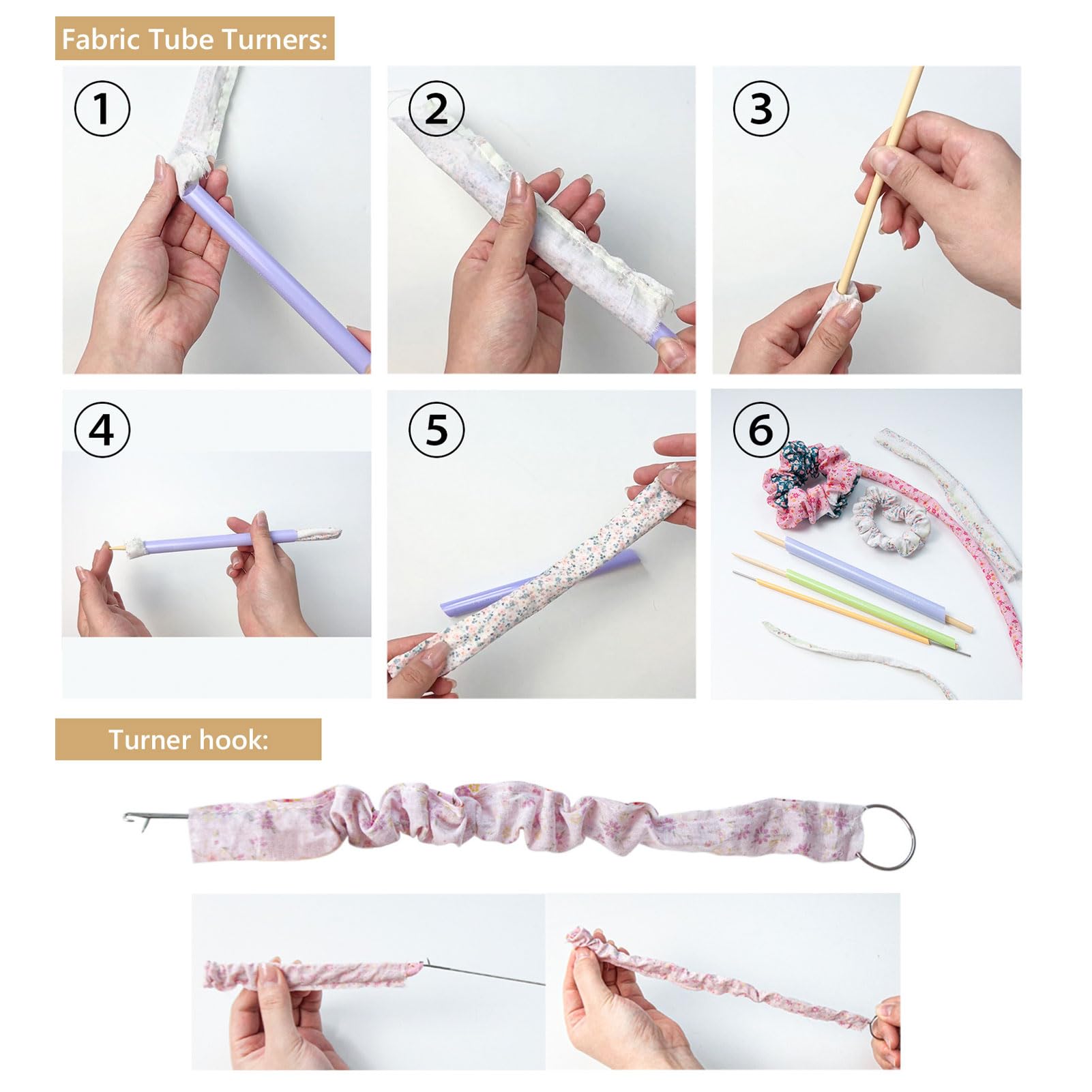 Fabric Tube Turners:

1

2

3

4

5

6

Turner hook: