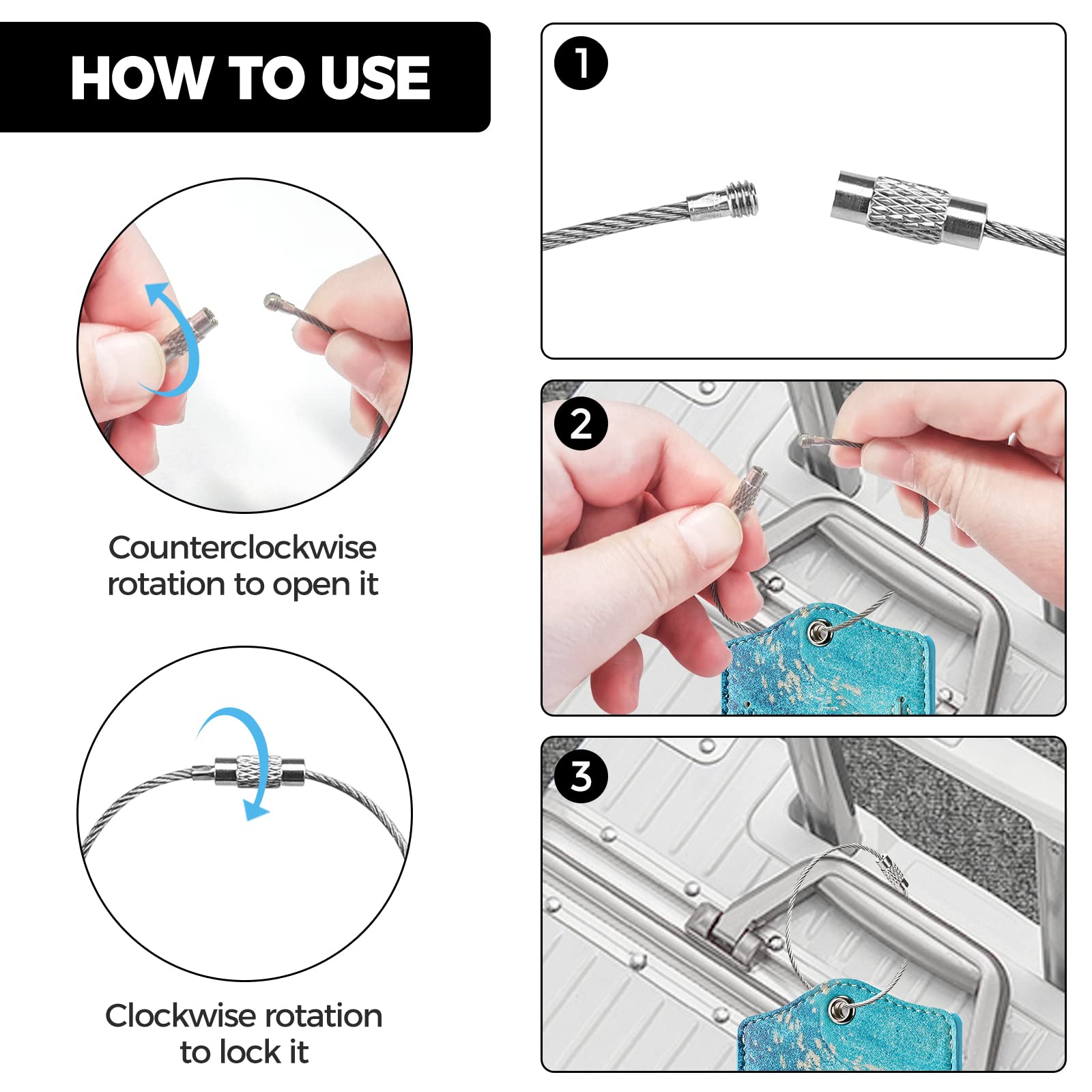 HOW TO USE

Counterclockwise rotation to open it

Clockwise rotation to lock it

1

2

3