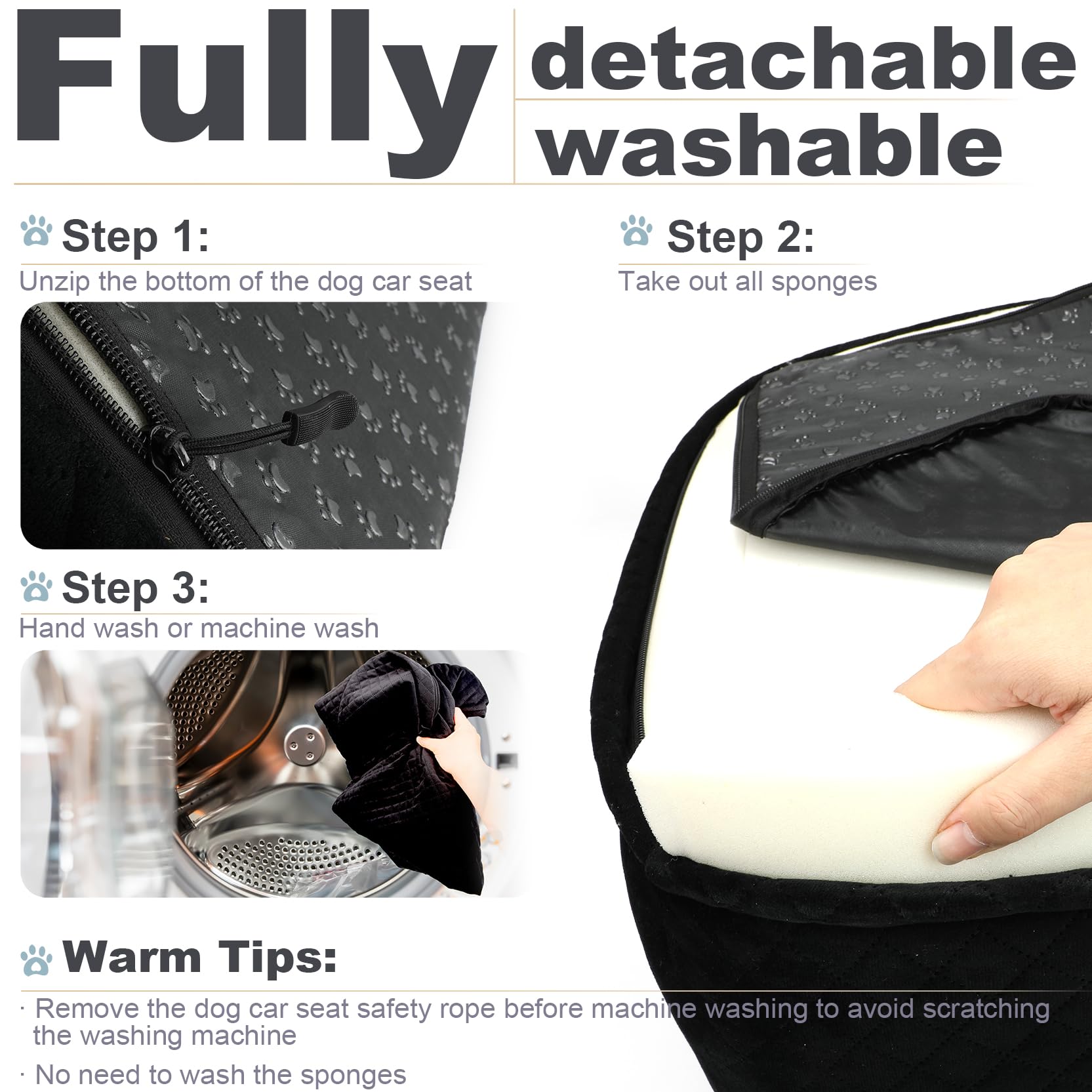 Fully detachable washable

Step 1:
Unzip the bottom of the dog car seat

Step 2:
Take out all sponges

Step 3:
Hand wash or machine wash

Warm Tips:

· Remove the dog car seat safety rope before machine washing to avoid scratching the washing machine

· No need to wash the sponges