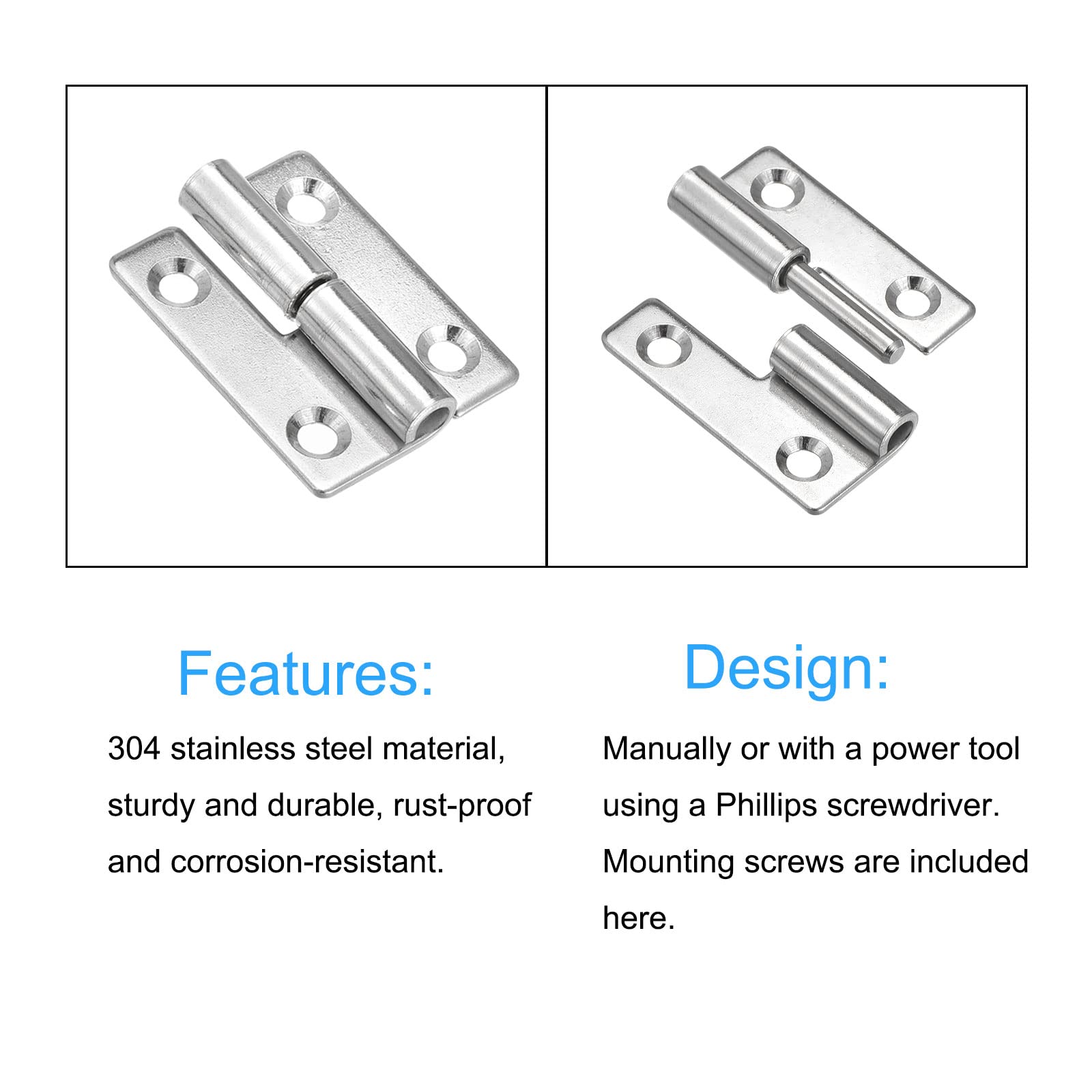 Features:

304 stainless steel material, sturdy and durable, rust-proof and corrosion-resistant.

Design:

Manually or with a power tool using a Phillips screwdriver. Mounting screws are included here.