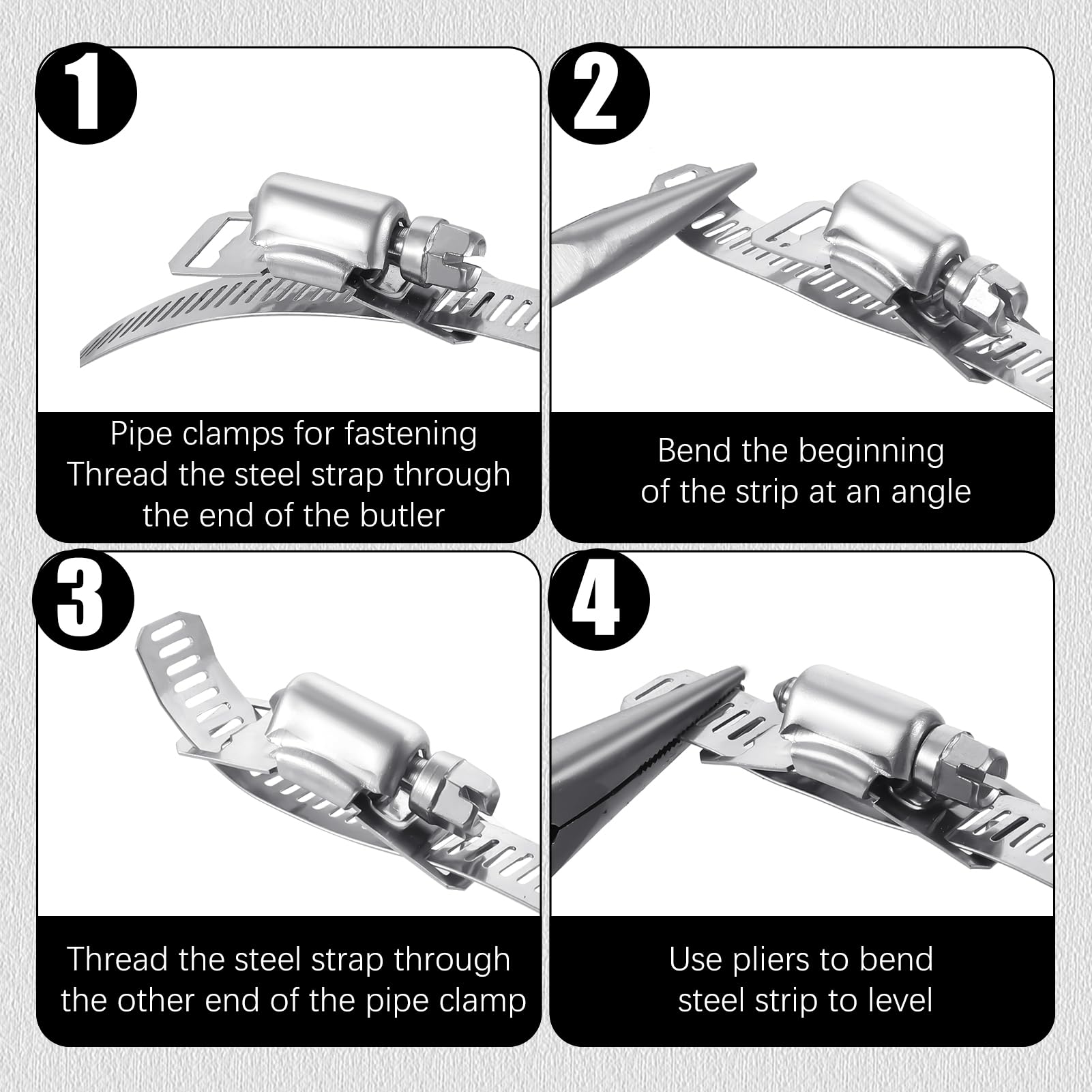 1

Pipe clamps for fastening
Thread the steel strap through the end of the butler

2

Bend the beginning of the strip at an angle

3

Thread the steel strap through the other end of the pipe clamp

4

Use pliers to bend steel strip to level