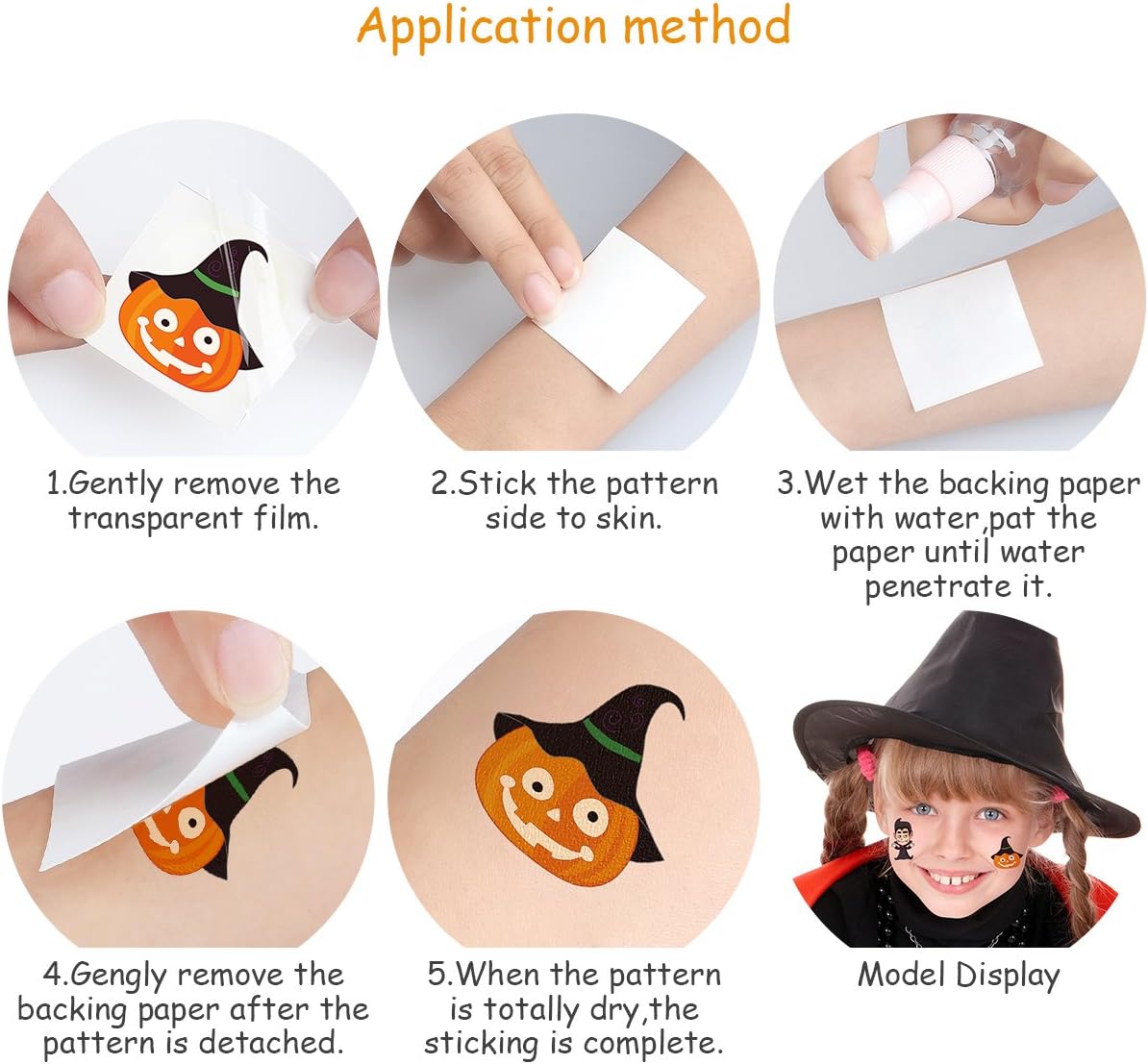 Application method

1.Gently remove the transparent film.

2.Stick the pattern side to skin.

3.Wet the backing paper with water,pat the paper until water penetrate it.

4.Gengly remove the backing paper after the pattern is detached.

5.When the pattern is totally dry,the sticking is complete.

Model Display