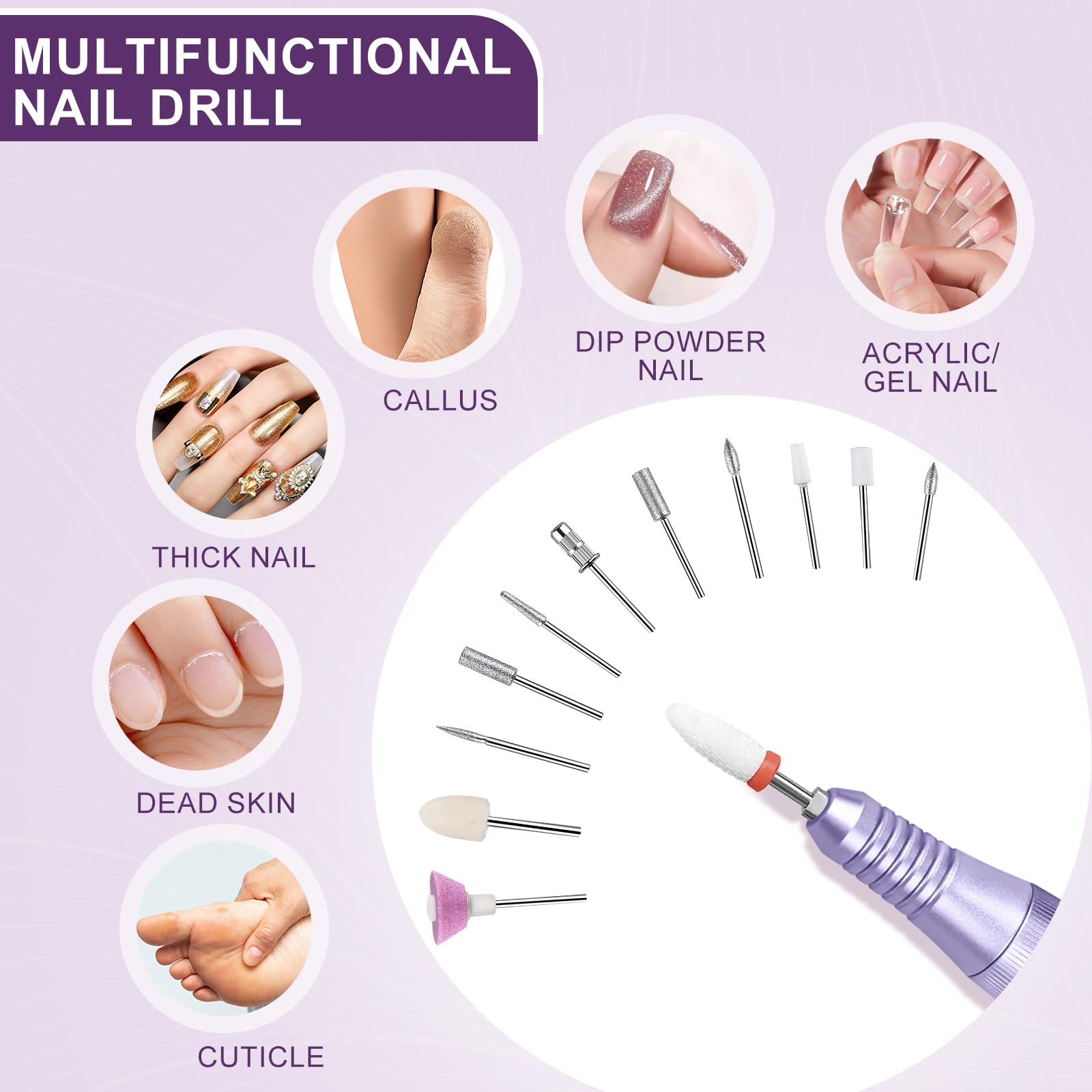 MULTIFUNCTIONAL NAIL DRILL

CALLUS

DIP POWDER NAIL

ACRYLIC/ GEL NAIL

THICK NAIL

DEAD SKIN

CUTICLE