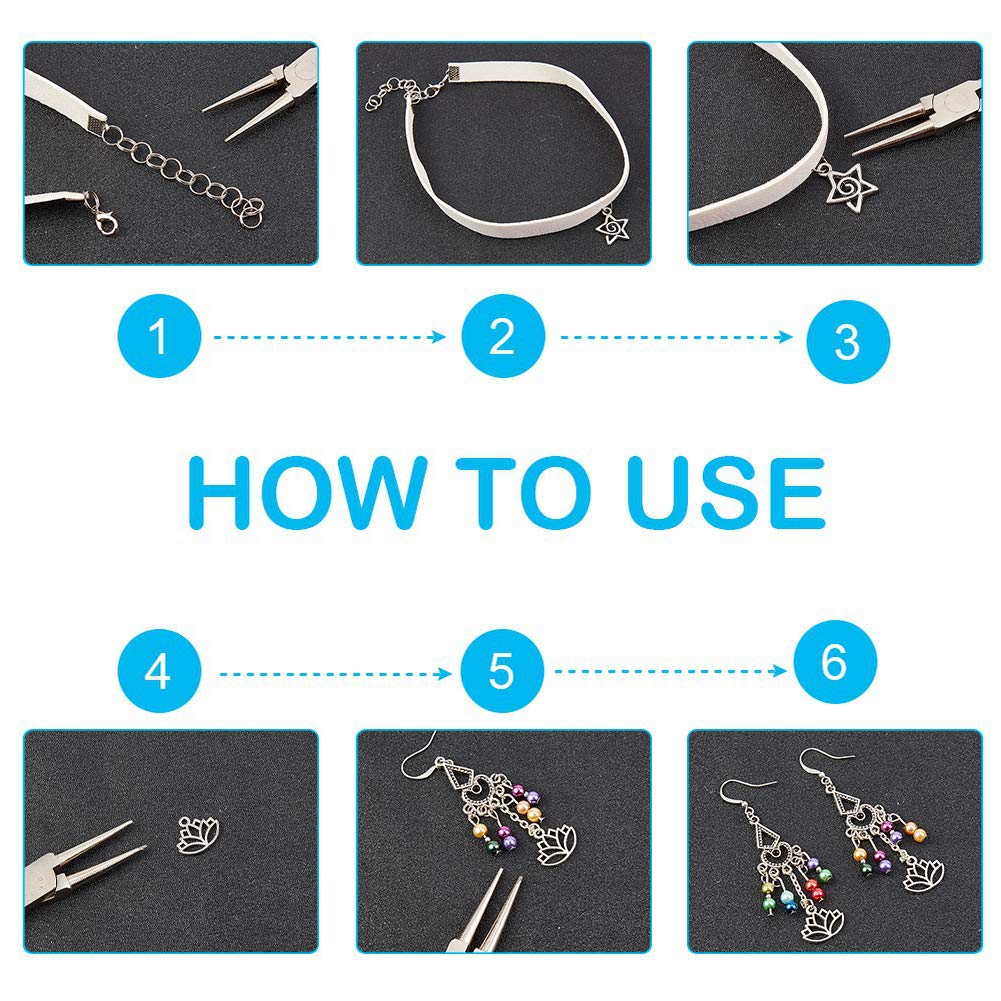 1
2
3

HOW TO USE

4
5
6