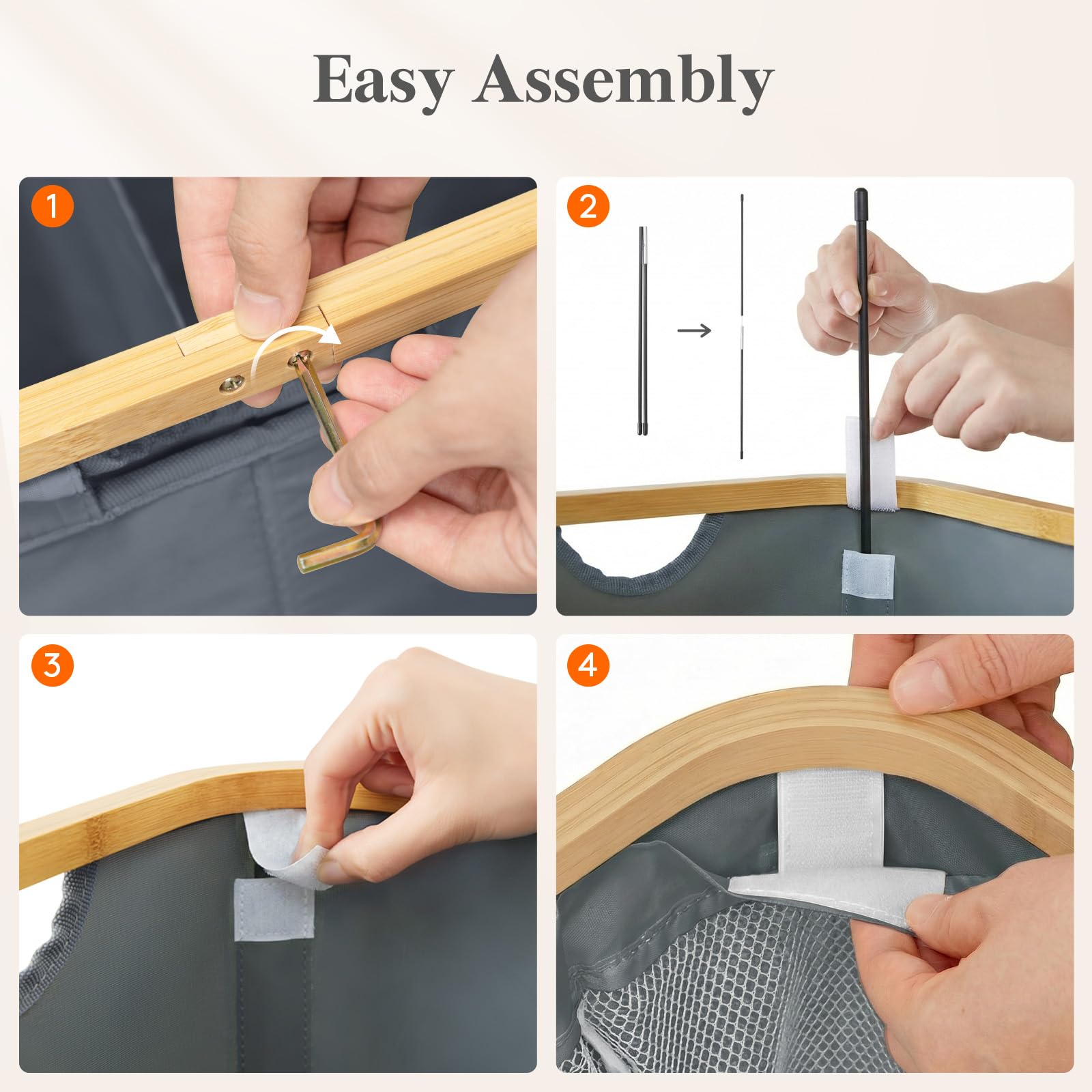 Easy Assembly

1

2

3

4