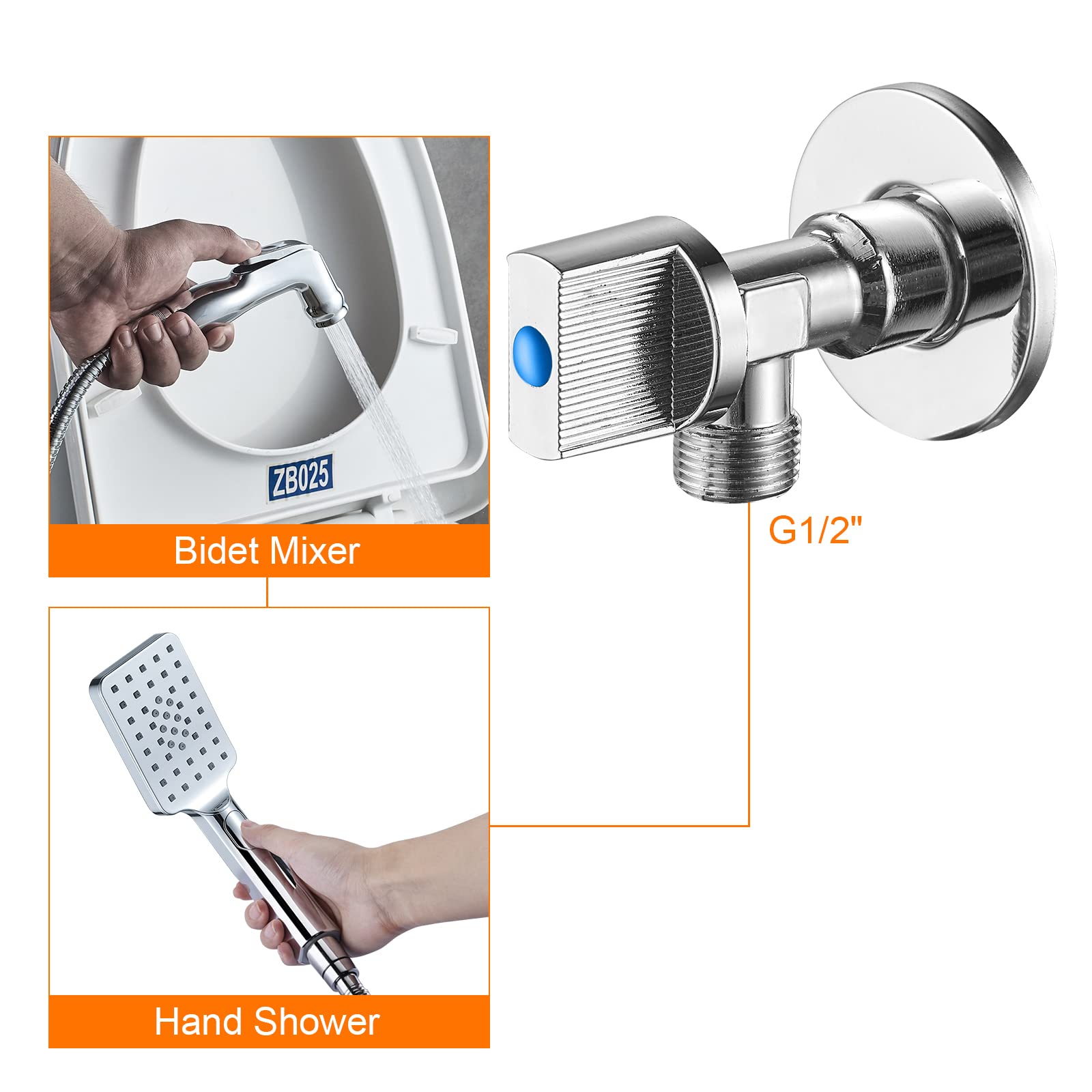 ZB025

Bidet Mixer

G1/2"

Hand Shower