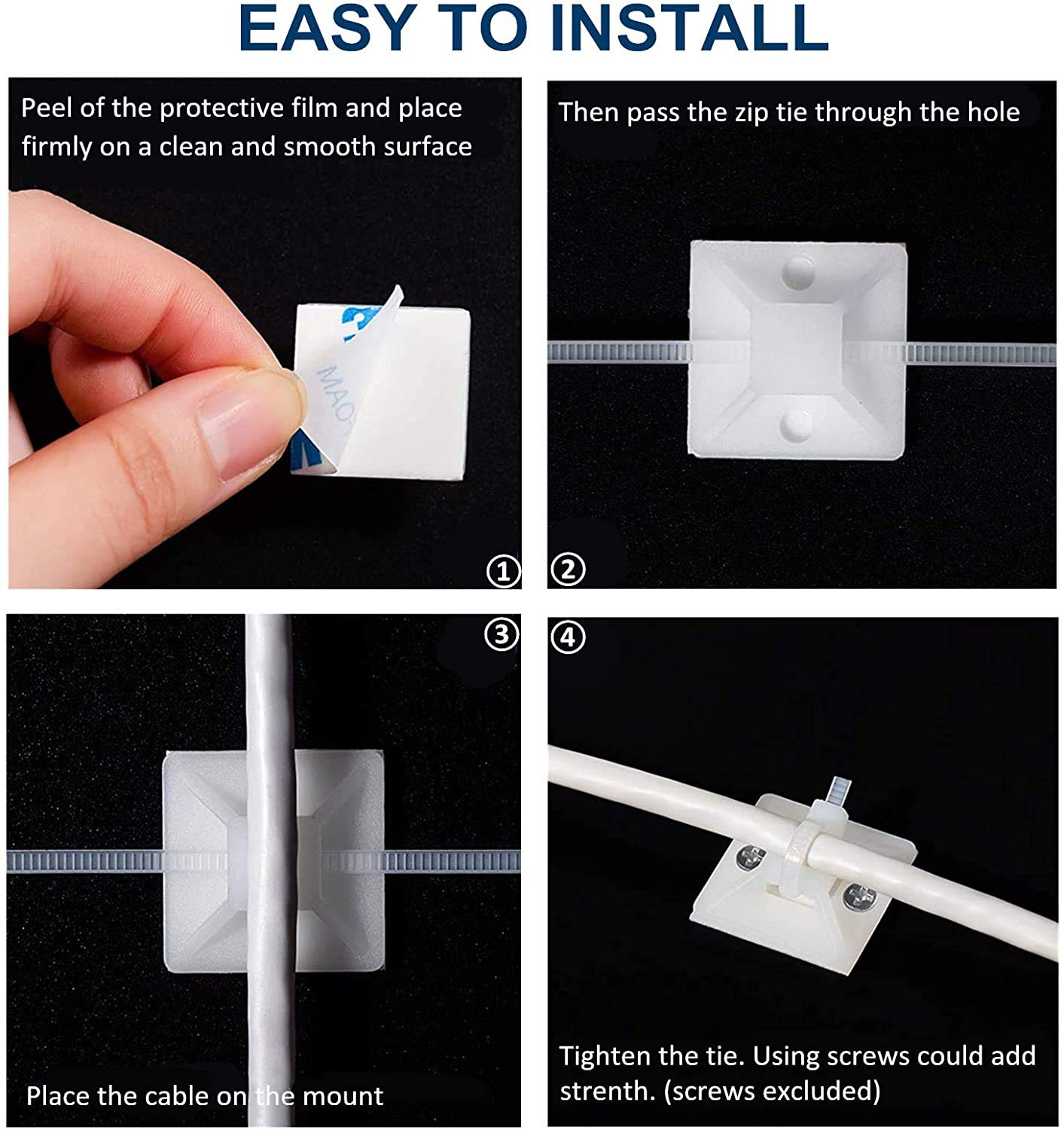 EASY TO INSTALL

Peel of the protective film and place firmly on a clean and smooth surface

①

Then pass the zip tie through the hole

②

③

Place the cable on the mount

④

Tighten the tie. Using screws could add strenth. (screws excluded)