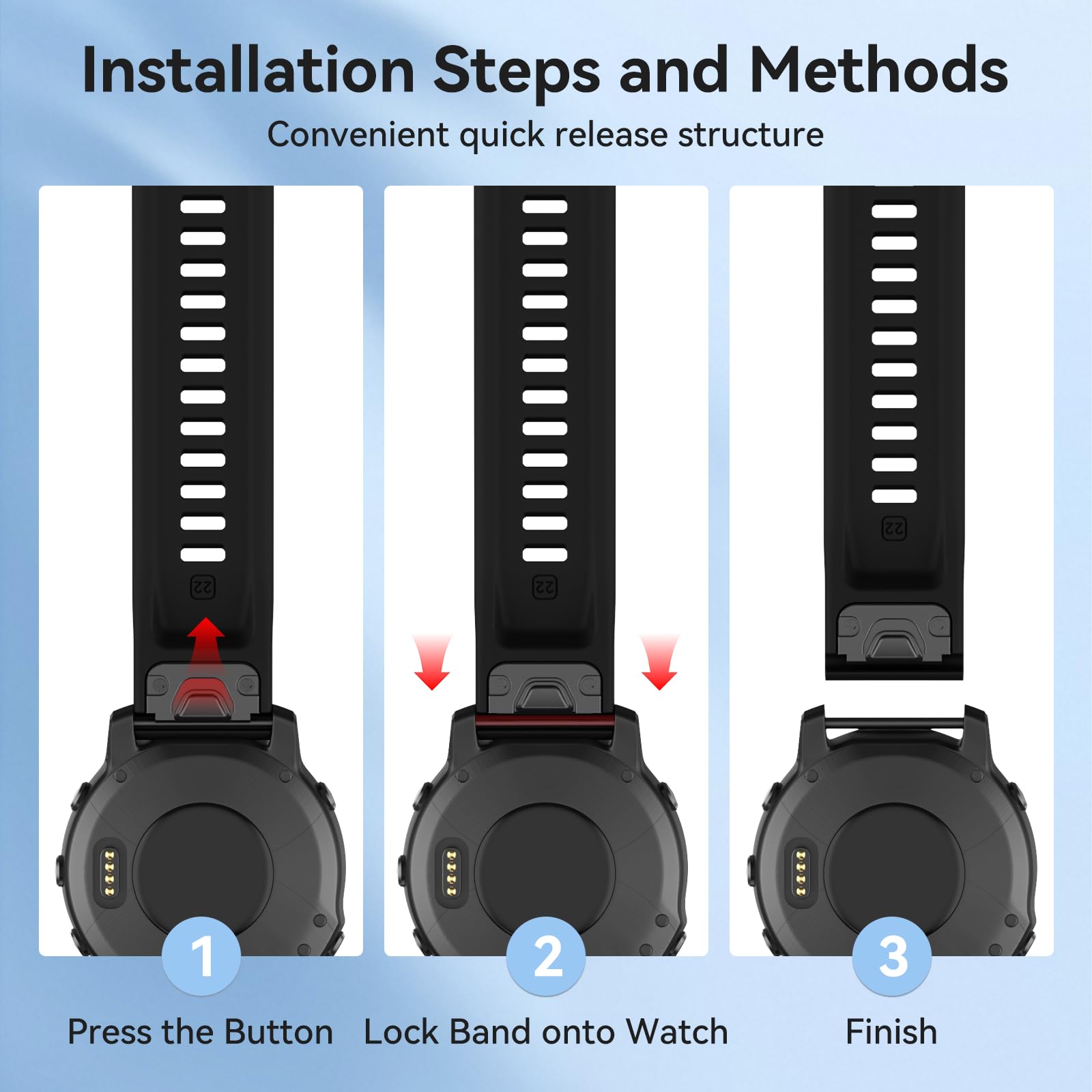 Installation Steps and Methods
Convenient quick release structure

22

22

22

1
Press the Button

2
Lock Band onto Watch

3
Finish