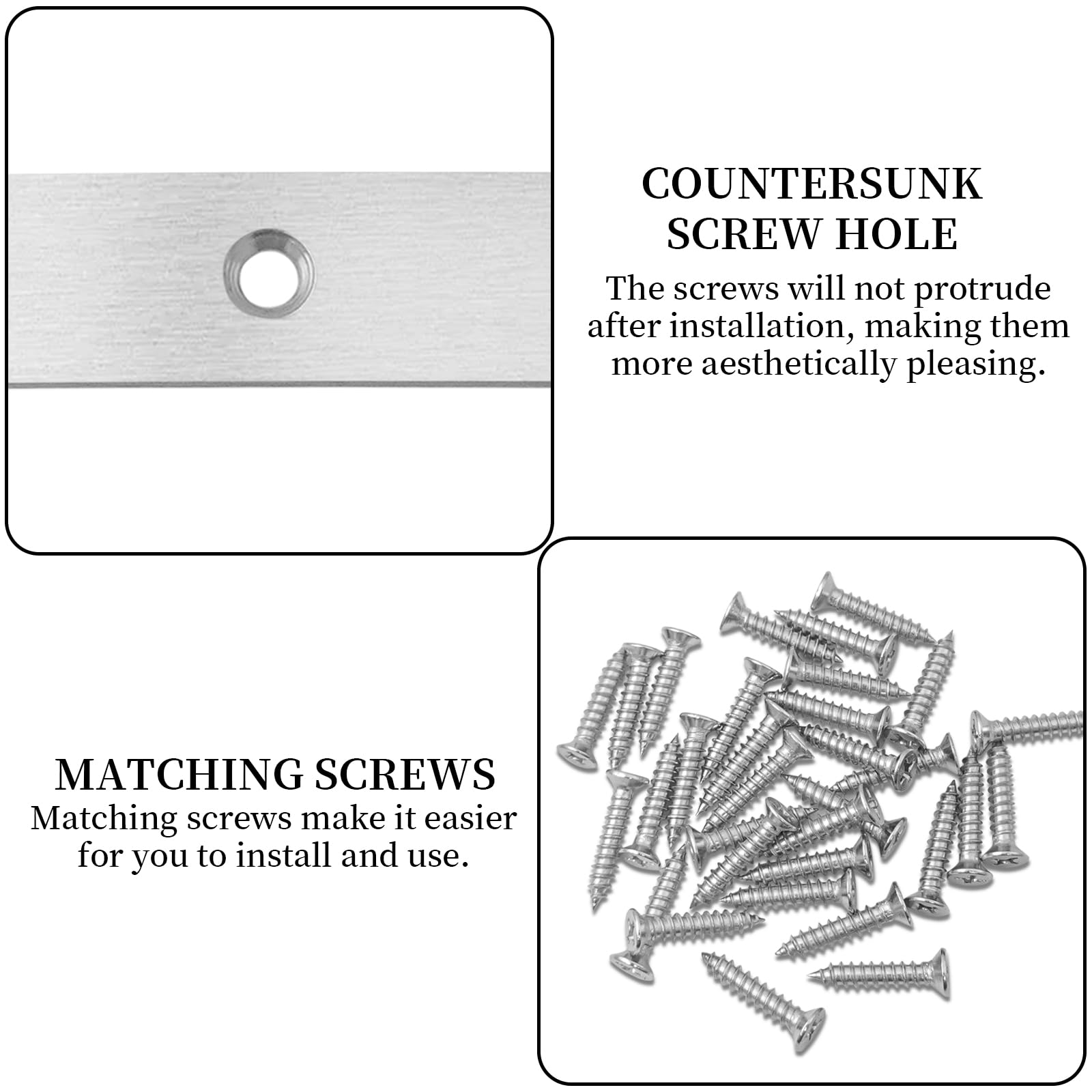 COUNTERSUNK SCREW HOLE

The screws will not protrude after installation, making them more aesthetically pleasing.

MATCHING SCREWS

Matching screws make it easier for you to install and use.