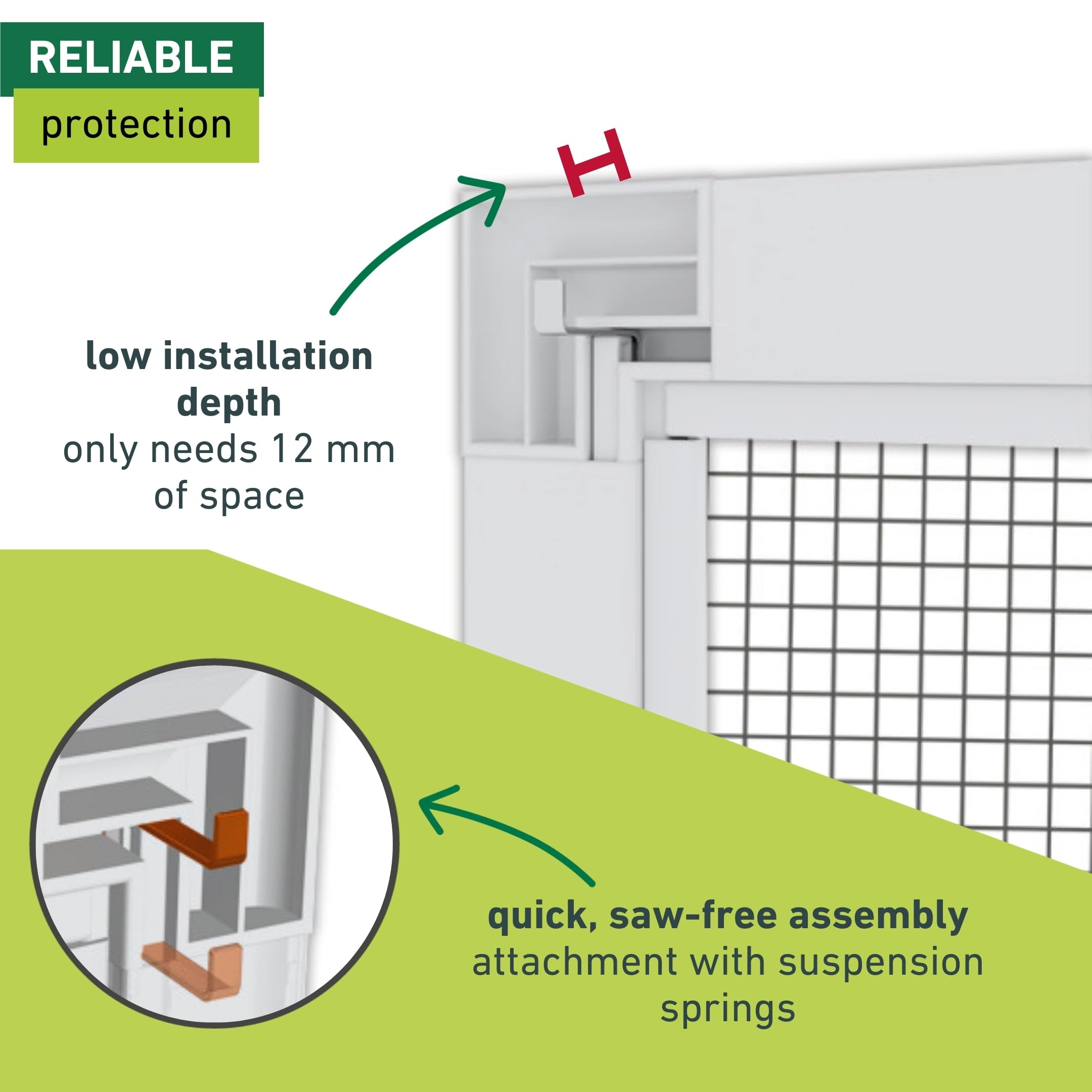 RELIABLE
protection

low installation depth
only needs 12 mm of space

quick, saw-free assembly
attachment with suspension springs