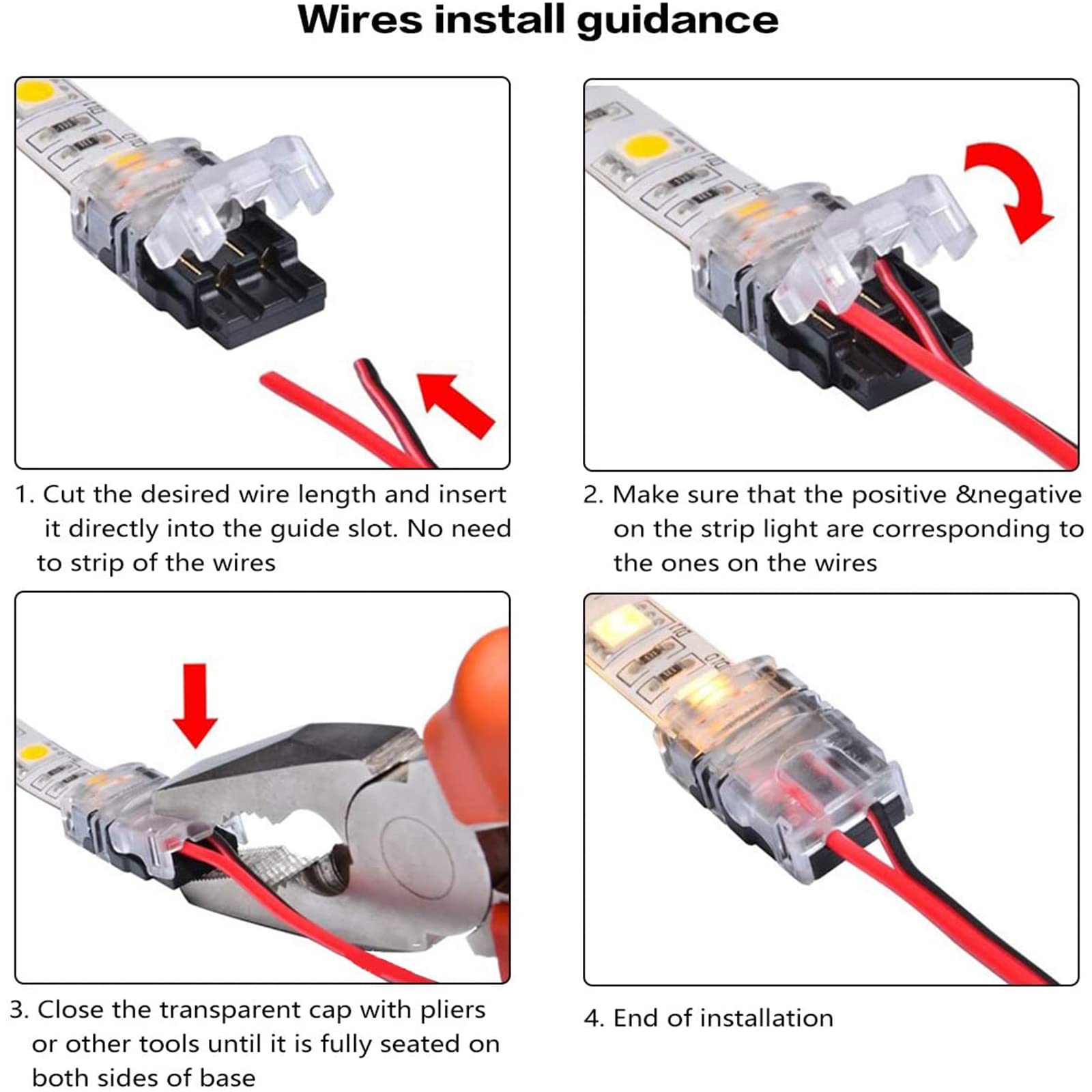 Wires install guidance

1. Cut the desired wire length and insert it directly into the guide slot. No need to strip of the wires

2. Make sure that the positive &negative on the strip light are corresponding to the ones on the wires

3. Close the transparent cap with pliers or other tools until it is fully seated on both sides of base

4. End of installation