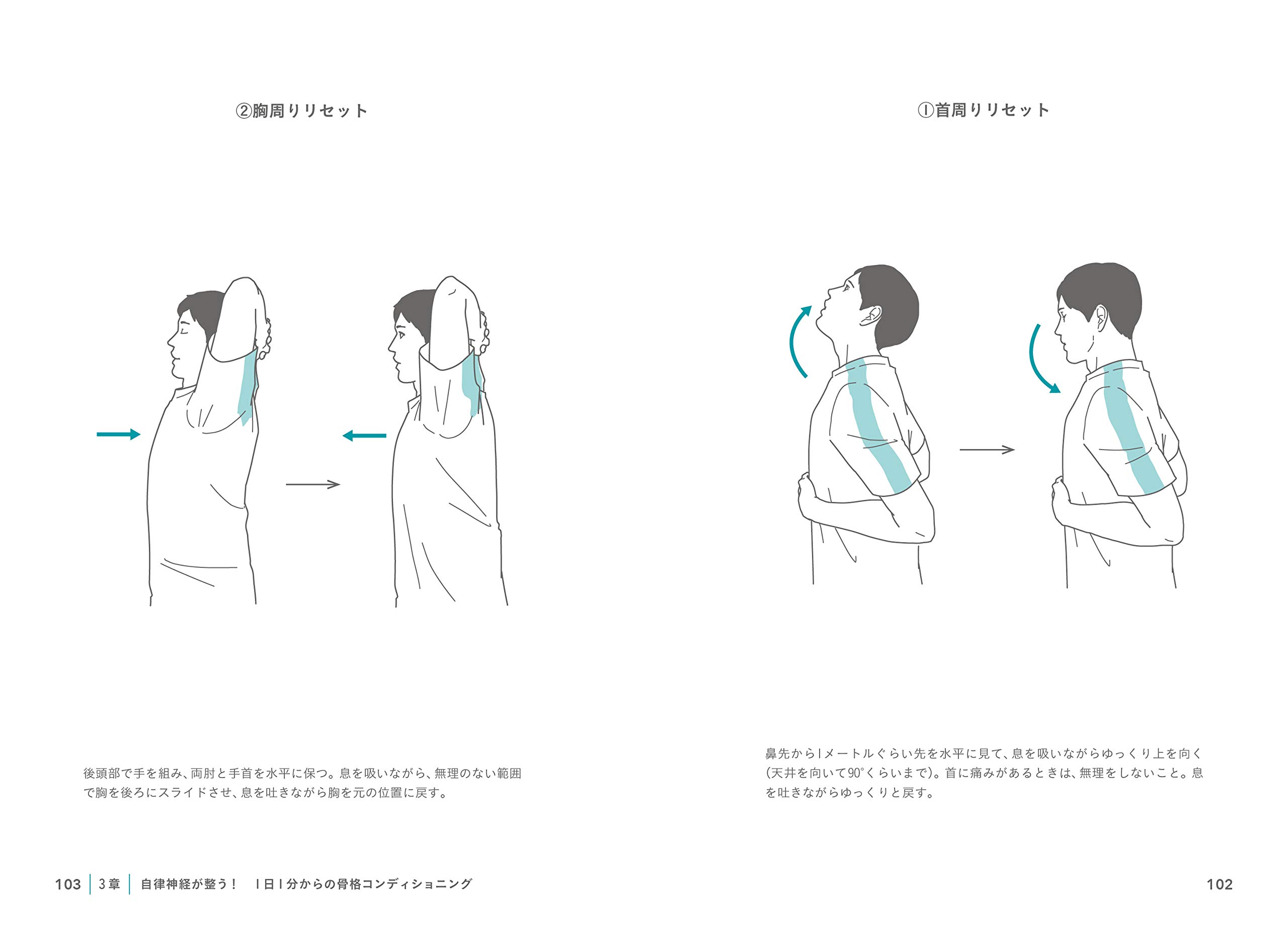 ①首周りリセット

鼻先から1メートルぐらい先を水平に見て、息を吸いながらゆっくり上を向く(天井を向いて90°くらいまで)。首に痛みがあるときは、無理をしないこと。息を吐きながらゆっくりと戻す。

102

②胸周りリセット

後頭部で手を組み、両肘と手首を水平に保つ。息を吸いながら、無理のない範囲で胸を後ろにスライドさせ、息を吐きながら胸を元の位置に戻す。

103 | 3章 | 自律神経が整う！ 1日1分からの骨格コンディショニング