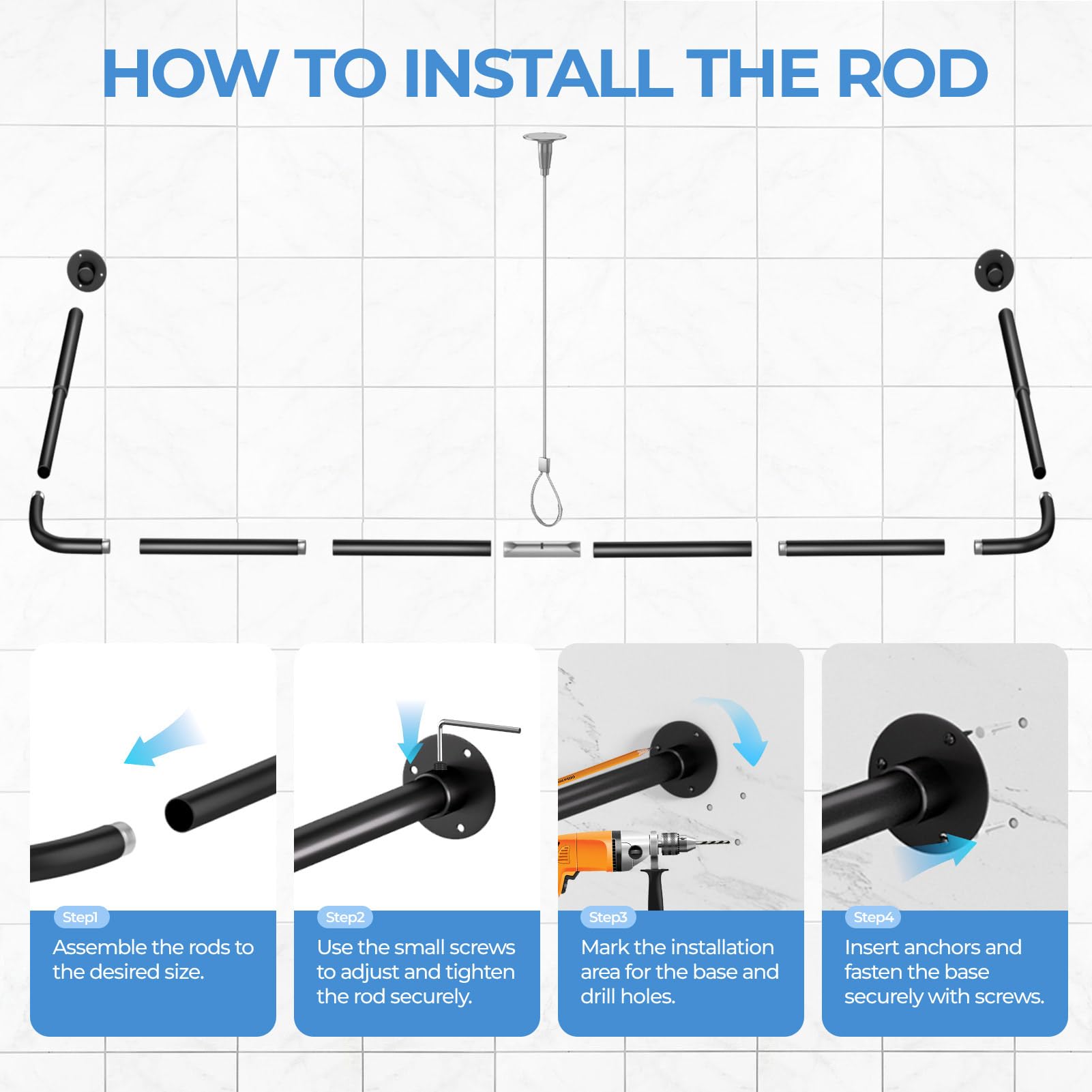 HOW TO INSTALL THE ROD

Step1
Assemble the rods to the desired size.

Step2
Use the small screws to adjust and tighten the rod securely.

Step3
Mark the installation area for the base and drill holes.

Step4
Insert anchors and fasten the base securely with screws.