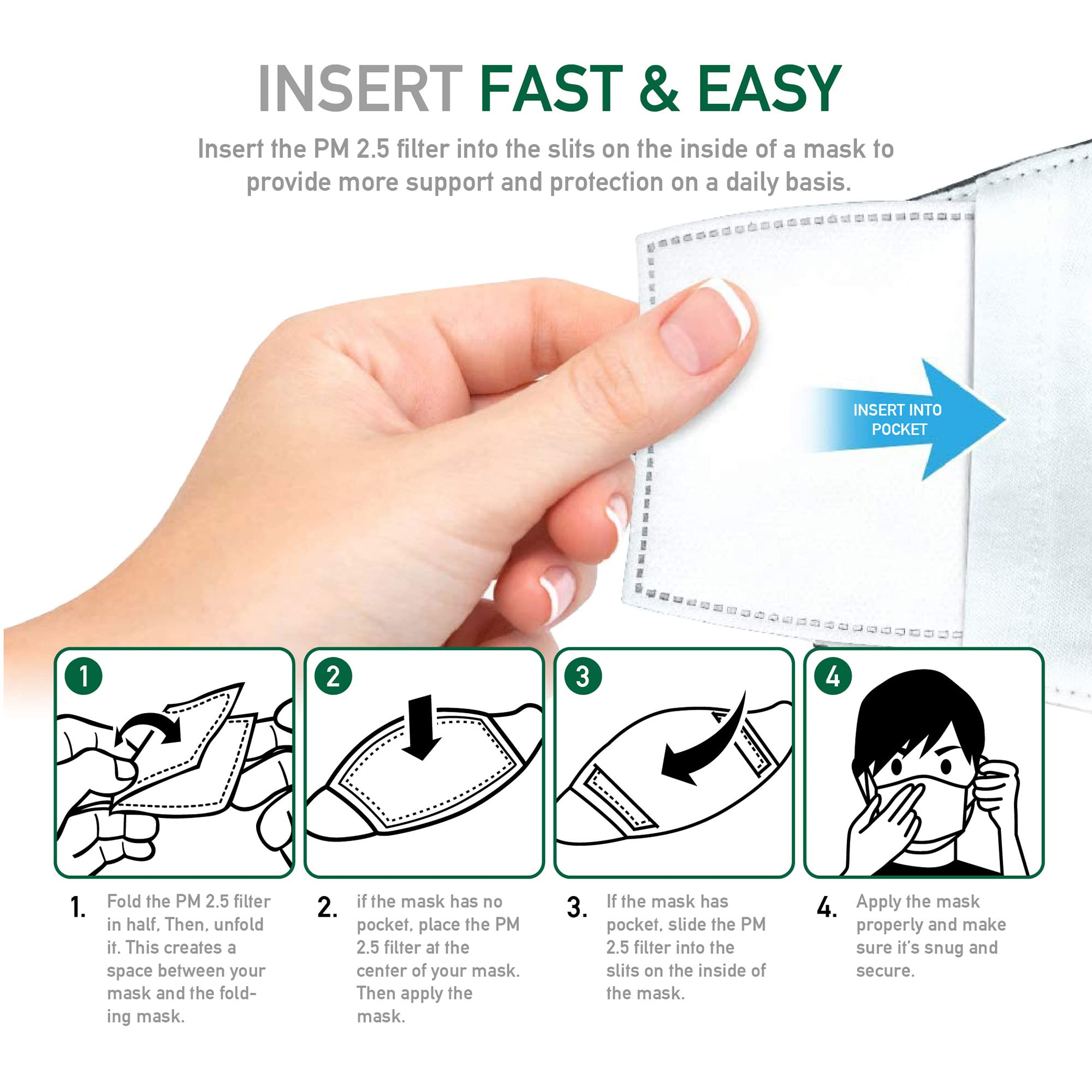 INSERT FAST & EASY

Insert the PM 2.5 filter into the slits on the inside of a mask to provide more support and protection on a daily basis.

INSERT INTO POCKET

1

2

3

4

1. Fold the PM 2.5 filter in half, Then, unfold it. This creates a space between your mask and the folding mask.

2. if the mask has no pocket, place the PM 2.5 filter at the center of your mask. Then apply the mask.

3. If the mask has pocket, slide the PM 2.5 filter into the slits on the inside of the mask.

4. Apply the mask properly and make sure it's snug and secure.