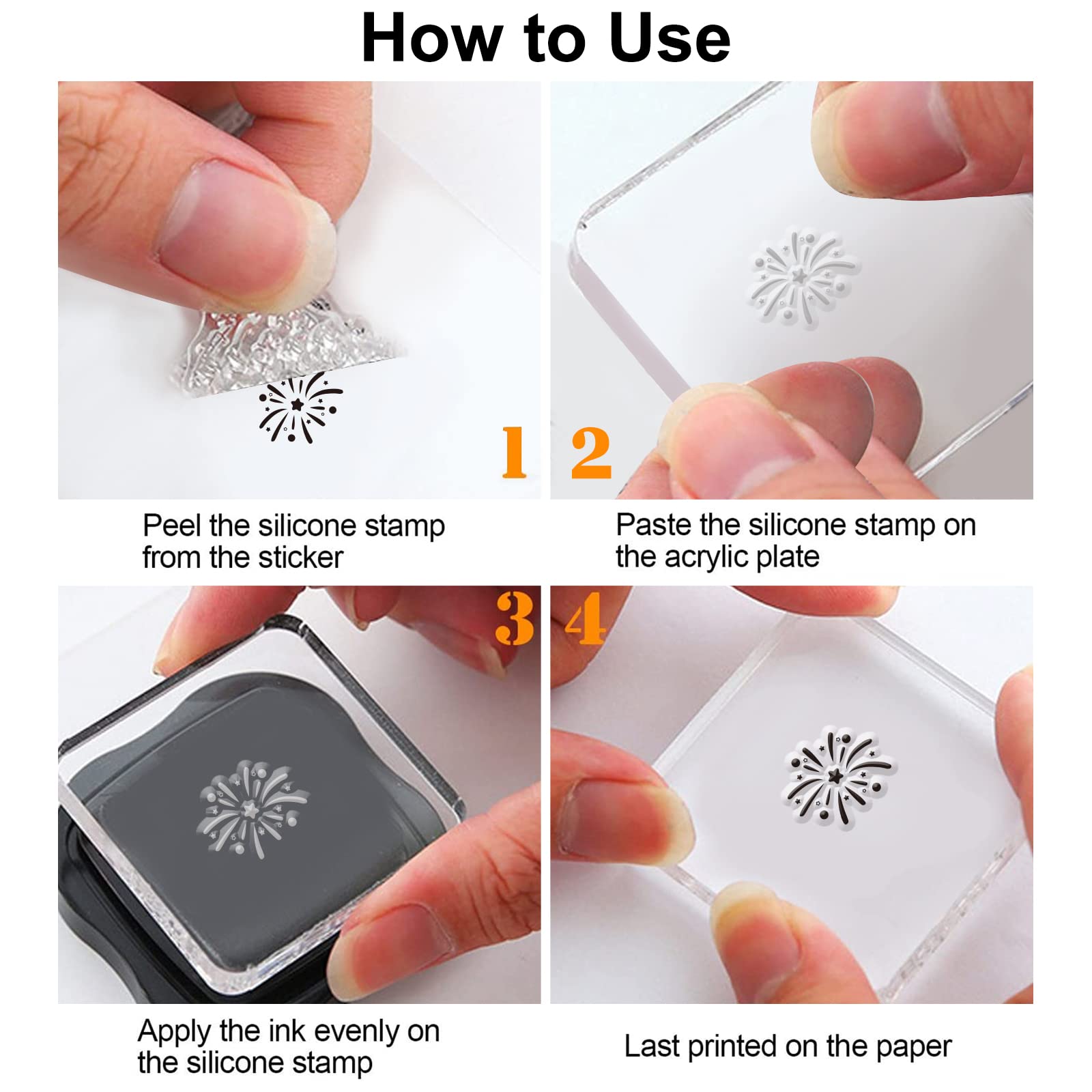 How to Use

1

Peel the silicone stamp from the sticker

2

Paste the silicone stamp on the acrylic plate

3

Apply the ink evenly on the silicone stamp

4

Last printed on the paper