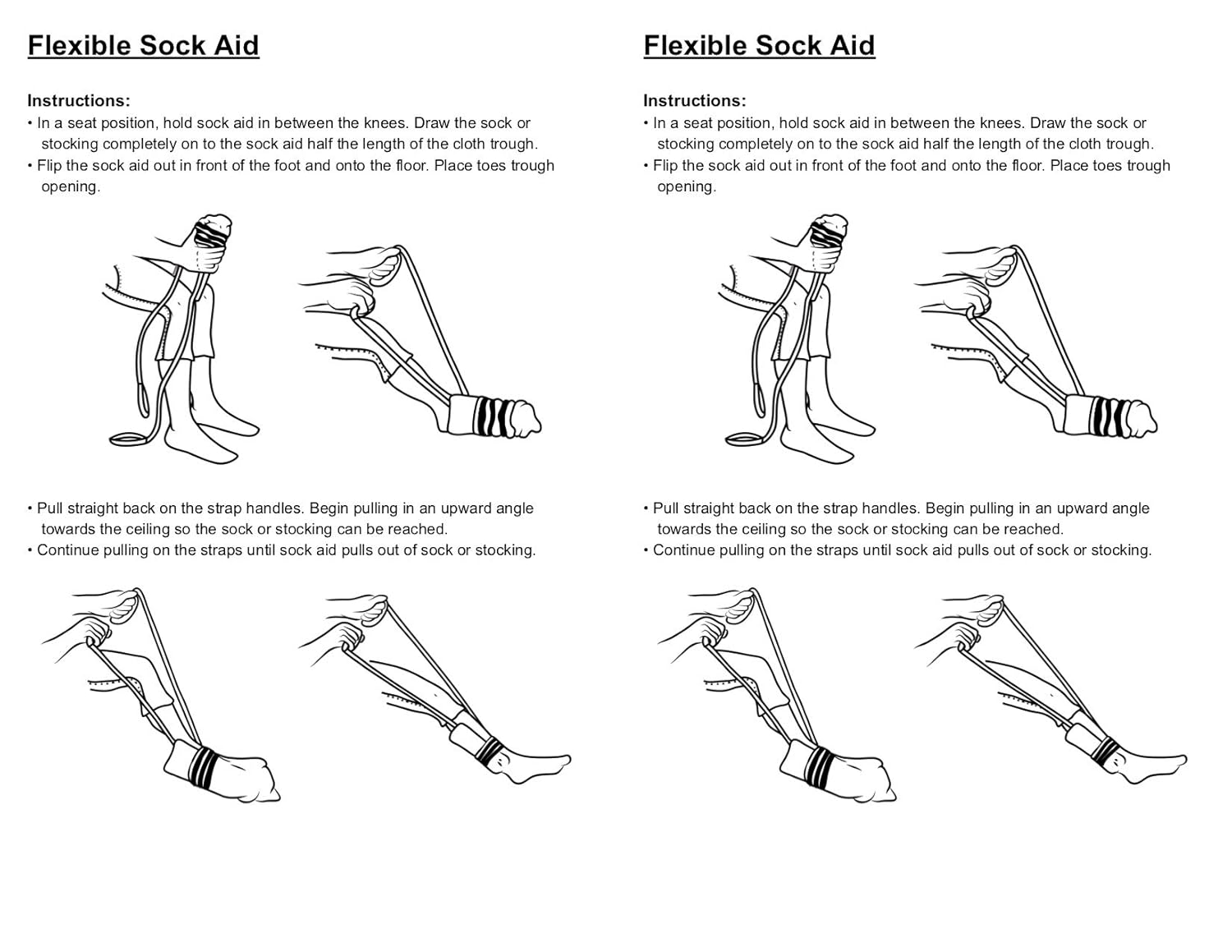 Flexible Sock Aid

Instructions:
• In a seat position, hold sock aid in between the knees. Draw the sock or stocking completely on to the sock aid half the length of the cloth trough.
• Flip the sock aid out in front of the foot and onto the floor. Place toes trough opening.

• Pull straight back on the strap handles. Begin pulling in an upward angle towards the ceiling so the sock or stocking can be reached.
• Continue pulling on the straps until sock aid pulls out of sock or stocking.

Flexible Sock Aid

Instructions:
• In a seat position, hold sock aid in between the knees. Draw the sock or stocking completely on to the sock aid half the length of the cloth trough.
• Flip the sock aid out in front of the foot and onto the floor. Place toes trough opening.

• Pull straight back on the strap handles. Begin pulling in an upward angle towards the ceiling so the sock or stocking can be reached.
• Continue pulling on the straps until sock aid pulls out of sock or stocking.