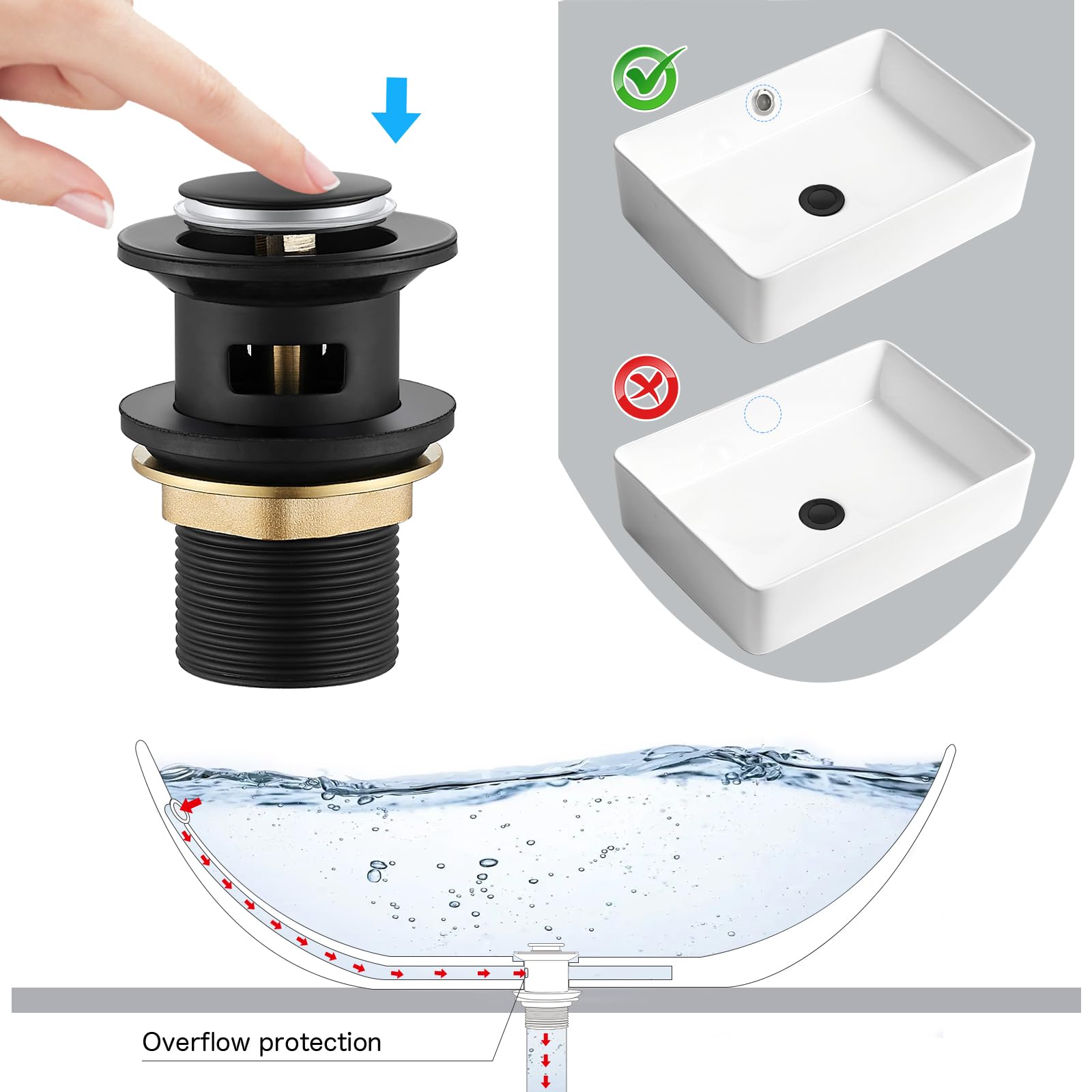 Overflow protection