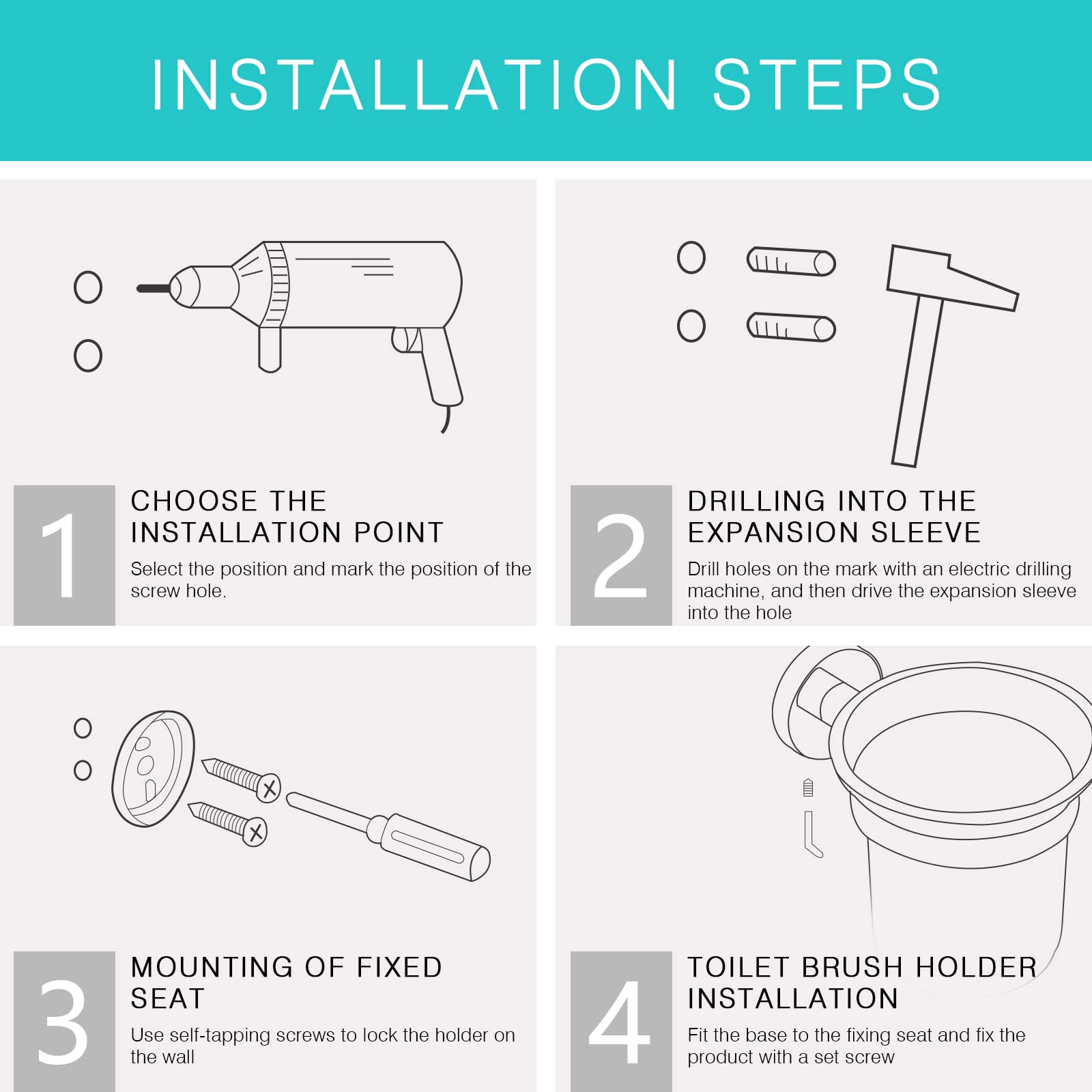 INSTALLATION STEPS

1

CHOOSE THE INSTALLATION POINT

Select the position and mark the position of the screw hole.

2

DRILLING INTO THE EXPANSION SLEEVE

Drill holes on the mark with an electric drilling machine, and then drive the expansion sleeve into the hole

3

MOUNTING OF FIXED SEAT

Use self-tapping screws to lock the holder on the wall

4

TOILET BRUSH HOLDER INSTALLATION

Fit the base to the fixing seat and fix the product with a set screw