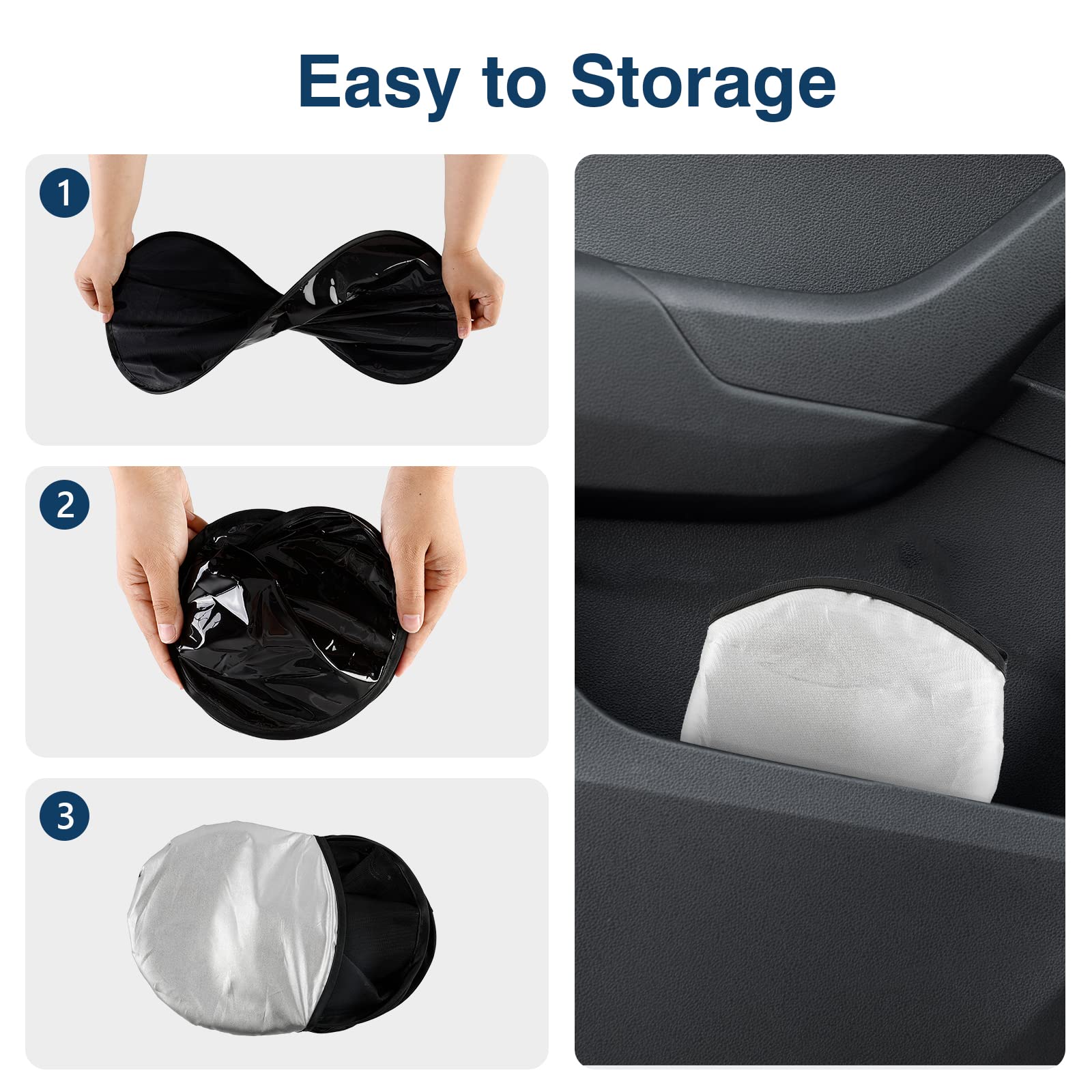 Easy to Storage

1

2

3