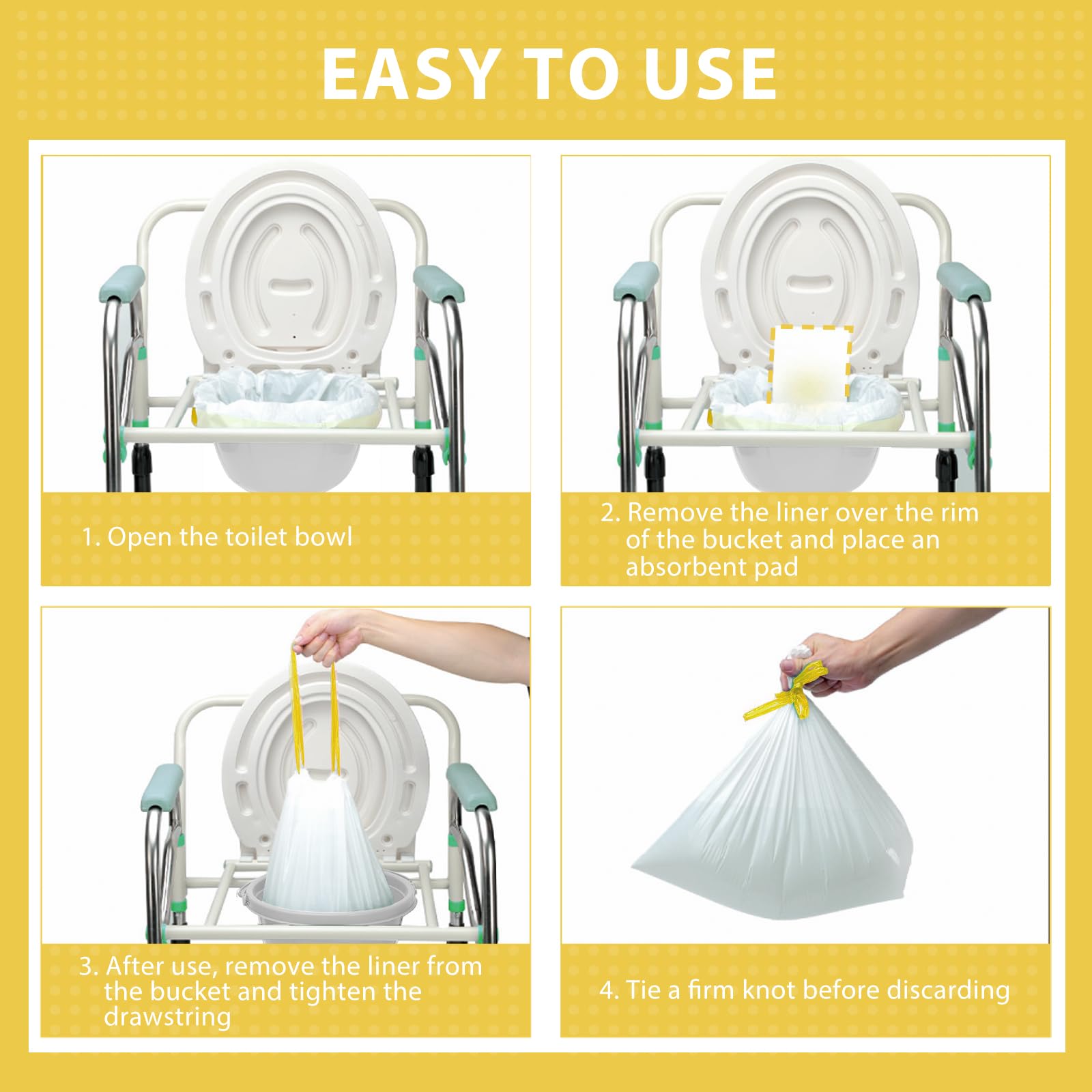 EASY TO USE

1. Open the toilet bowl

2. Remove the liner over the rim of the bucket and place an absorbent pad

3. After use, remove the liner from the bucket and tighten the drawstring

4. Tie a firm knot before discarding