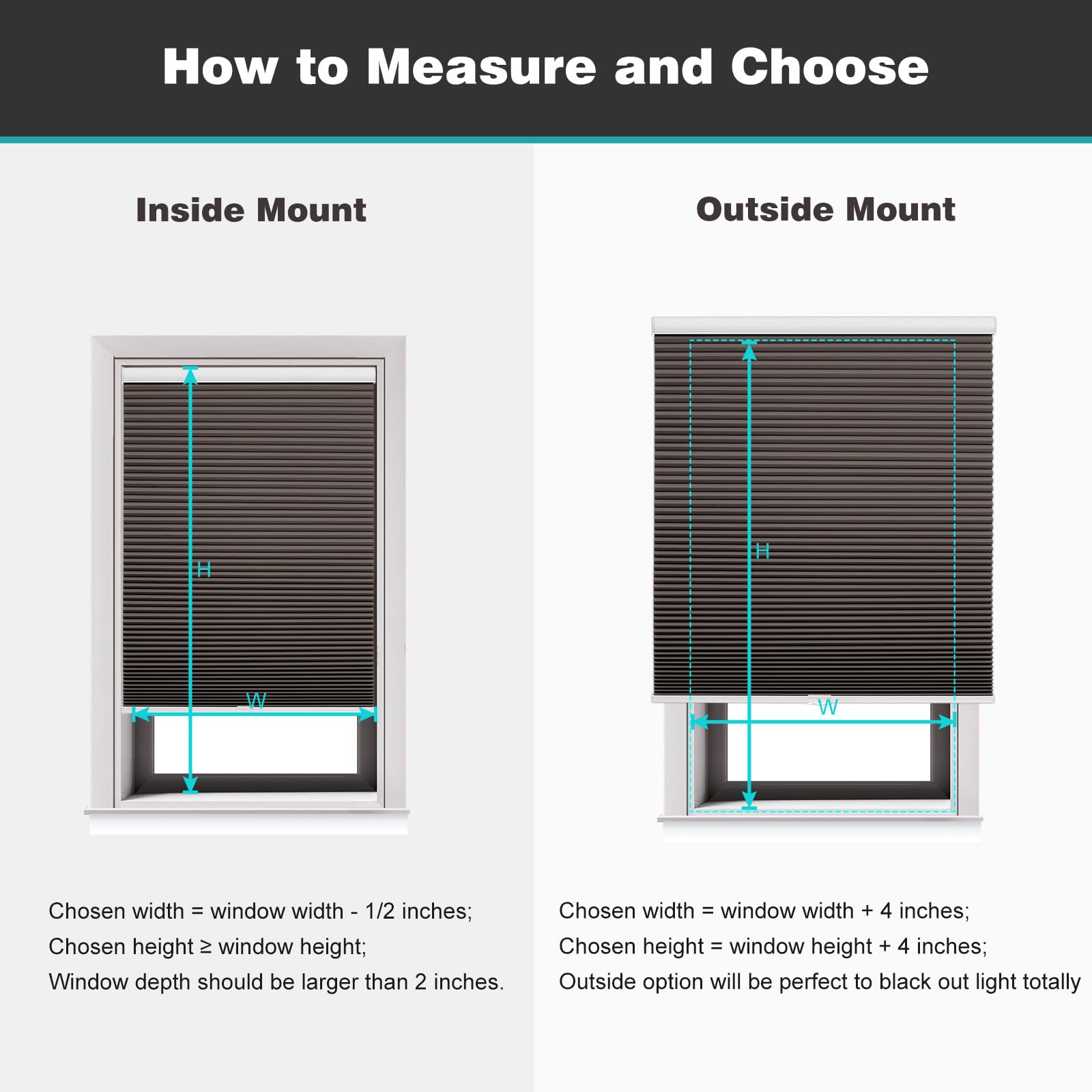 How to Measure and Choose

Inside Mount

H

W

Chosen width = window width - 1/2 inches;
Chosen height ≥ window height;
Window depth should be larger than 2 inches.

Outside Mount

H

W

Chosen width = window width + 4 inches;
Chosen height = window height + 4 inches;
Outside option will be perfect to black out light totally