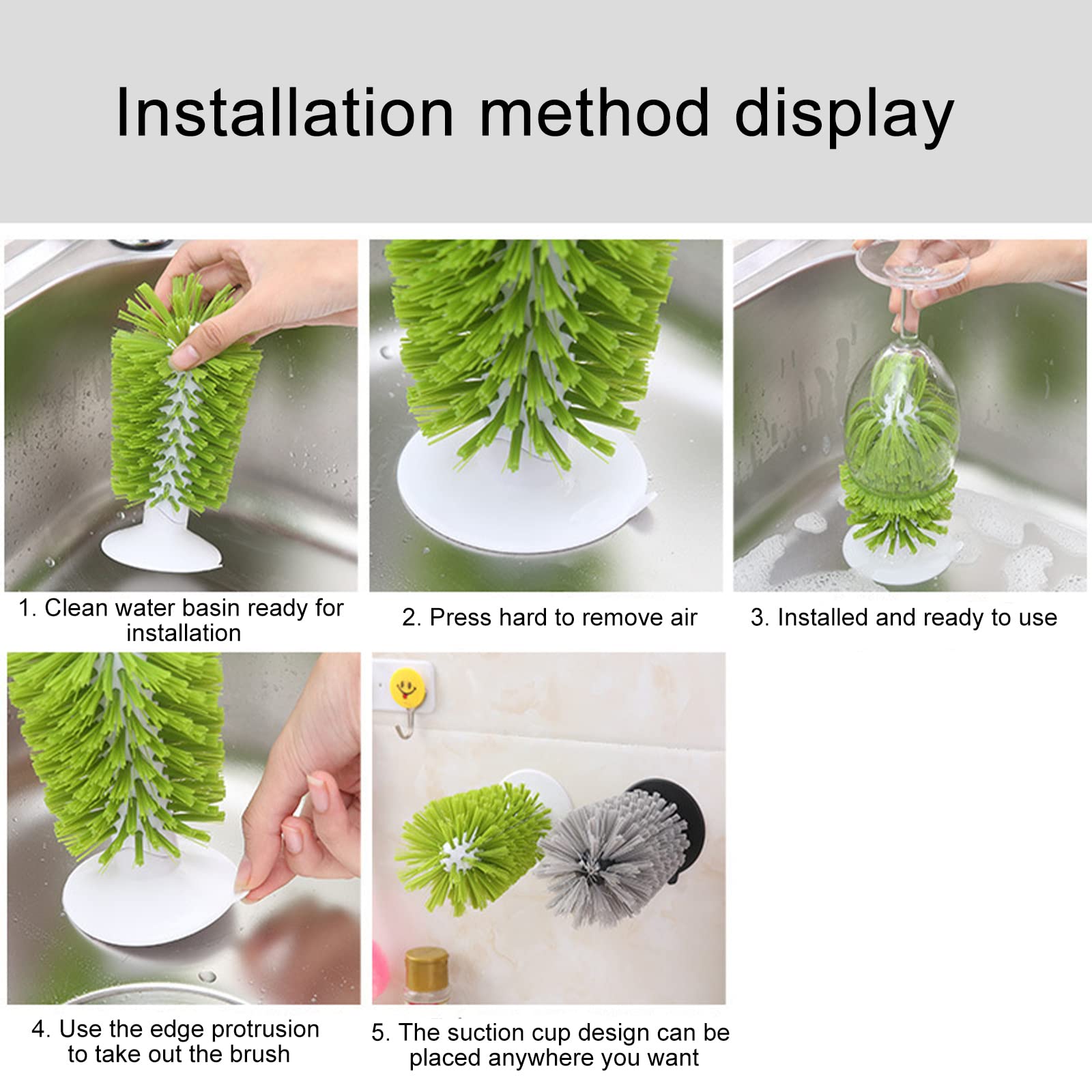 Installation method display

1. Clean water basin ready for installation

2. Press hard to remove air

3. Installed and ready to use

4. Use the edge protrusion to take out the brush

5. The suction cup design can be placed anywhere you want