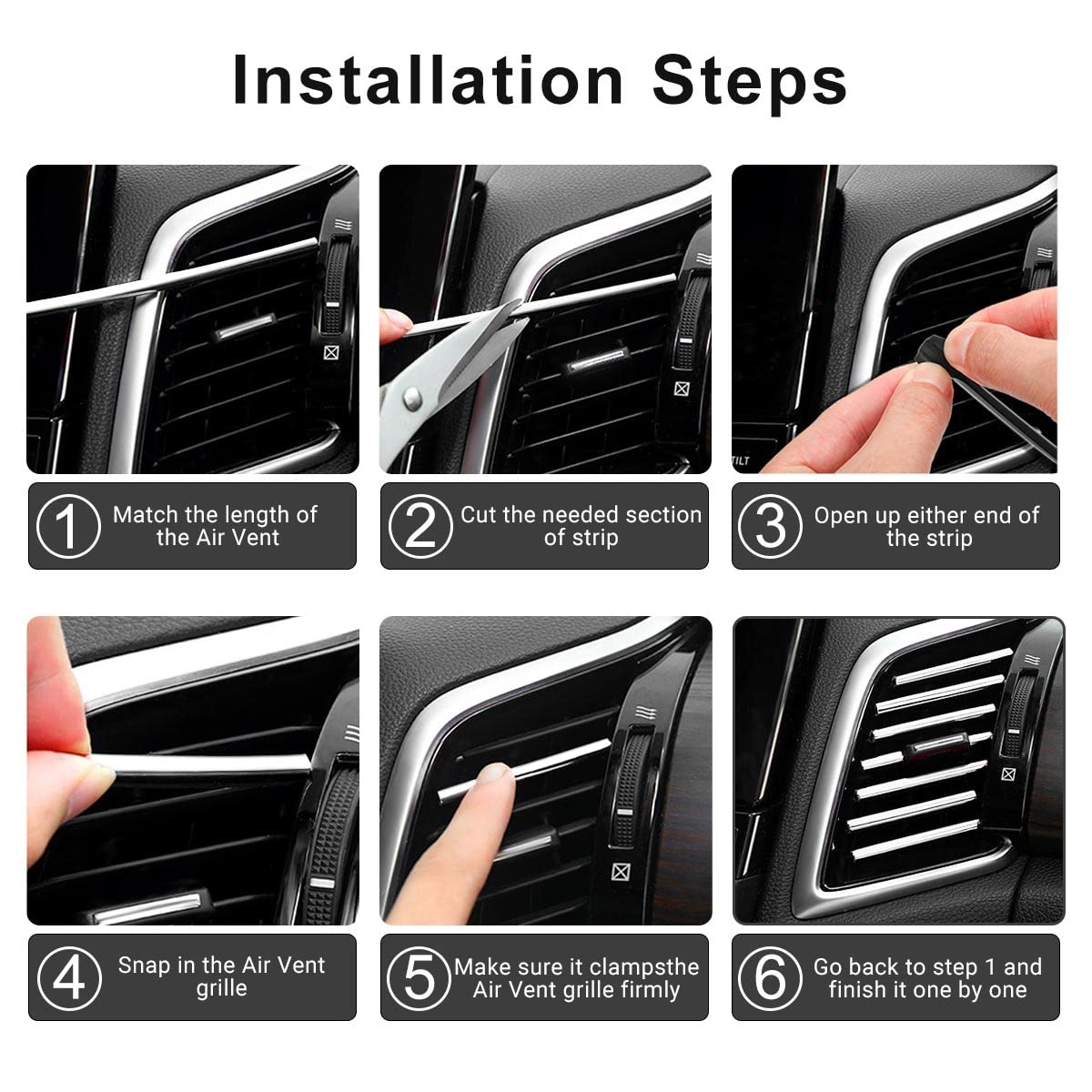 Installation Steps

TILT

1 Match the length of the Air Vent

2 Cut the needed section of strip

3 Open up either end of the strip

4 Snap in the Air Vent grille

5 Make sure it clampsthe Air Vent grille firmly

6 Go back to step 1 and finish it one by one