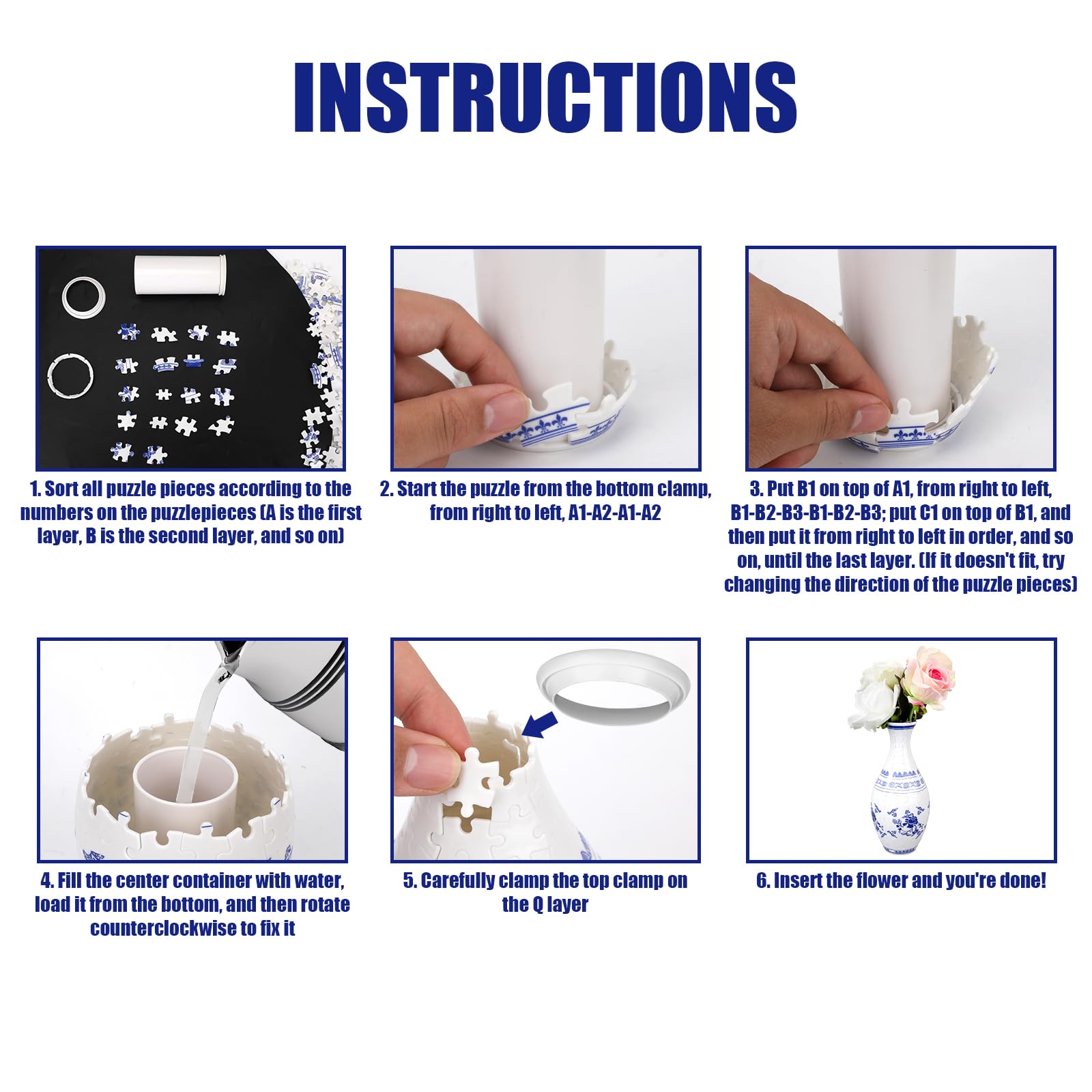 INSTRUCTIONS

1. Sort all puzzle pieces according to the numbers on the puzzlepieces (A is the first layer, B is the second layer, and so on)

2. Start the puzzle from the bottom clamp, from right to left, A1-A2-A1-A2

3. Put B1 on top of A1, from right to left, B1-B2-B3-B1-B2-B3; put C1 on top of B1, and then put it from right to left in order, and so on, until the last layer. (If it doesn't fit, try changing the direction of the puzzle pieces)

4. Fill the center container with water, load it from the bottom, and then rotate counterclockwise to fix it

5. Carefully clamp the top clamp on the Q layer

6. Insert the flower and you're done!