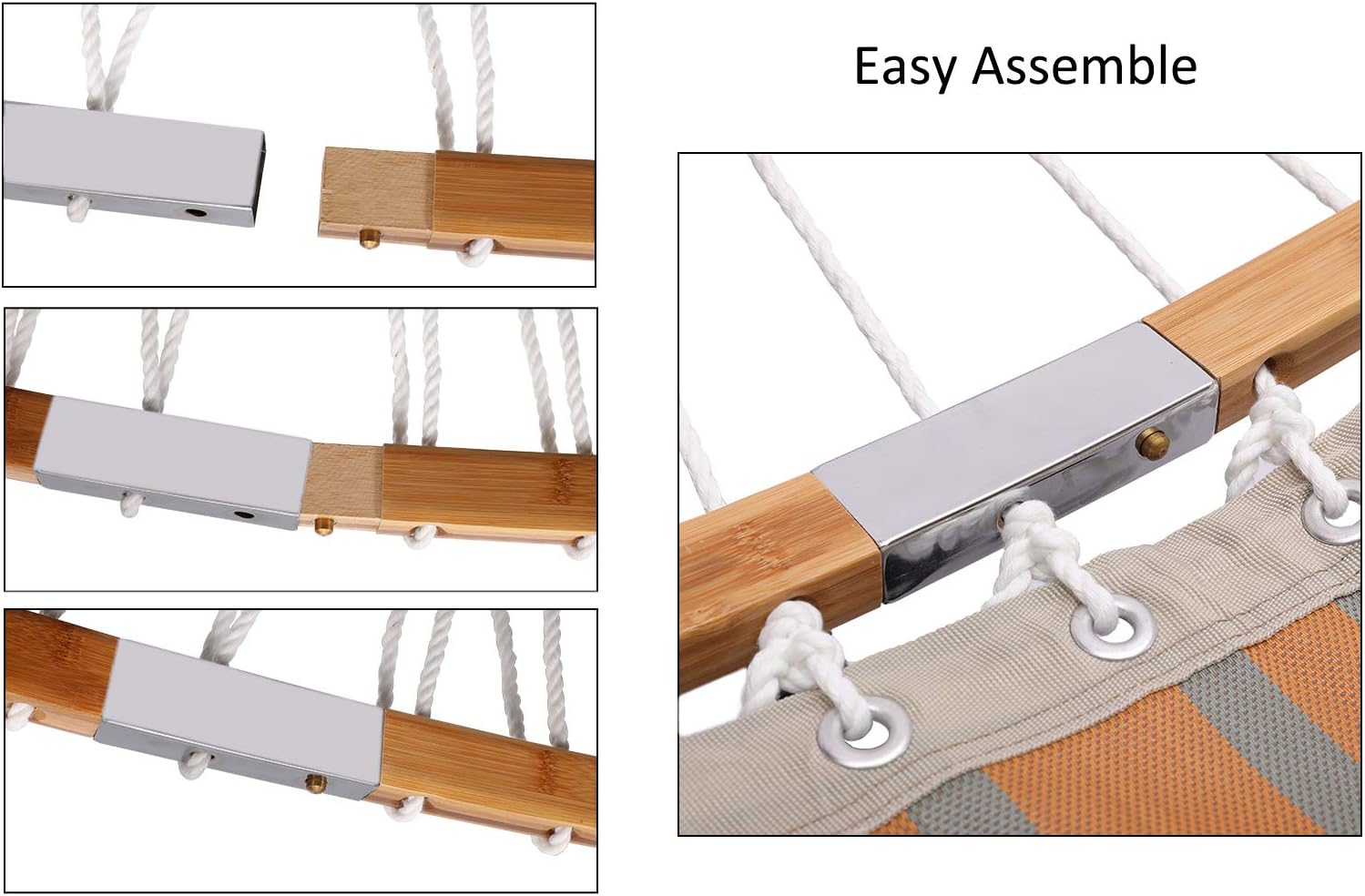 Easy Assemble