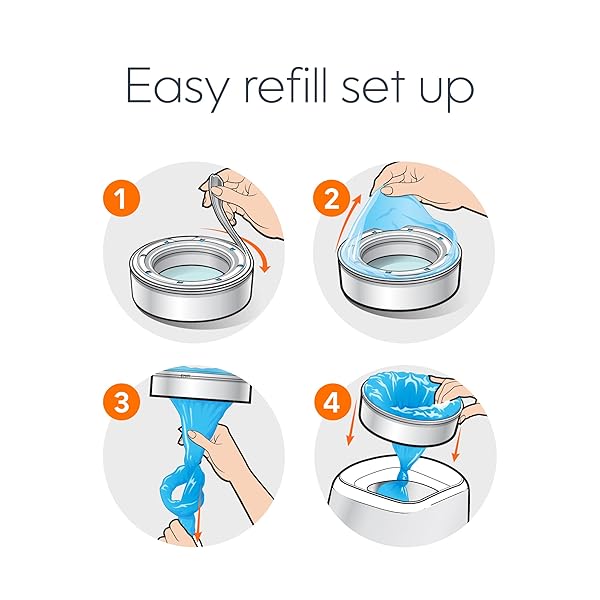 Easy refill set up

1

2

3

4